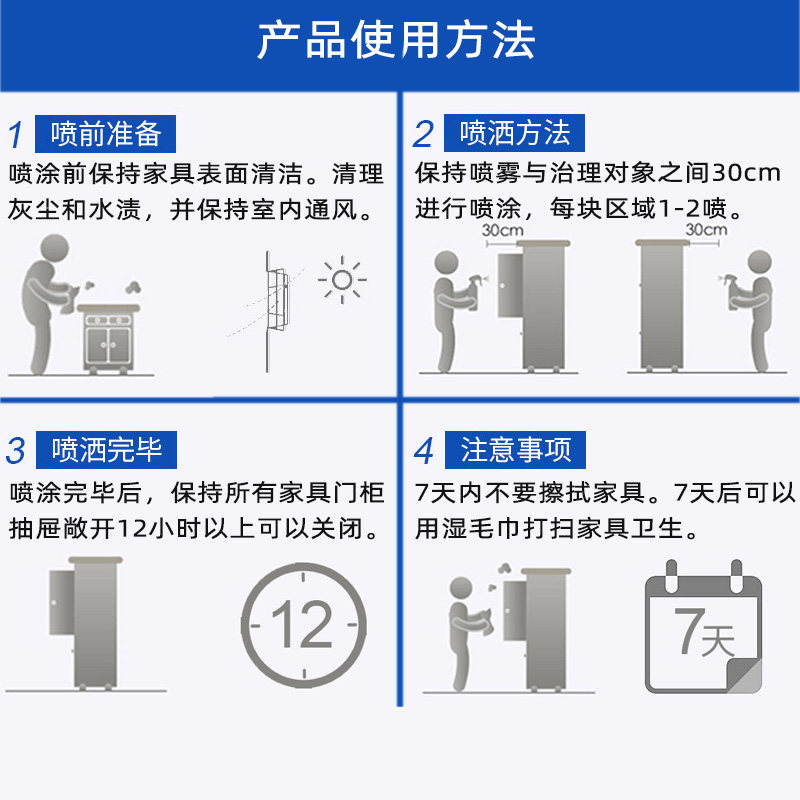 产品使用方法

1 喷前准备
喷涂前保持家具表面清洁。清理灰尘和水渍，并保持室内通风。

2 喷洒方法
保持喷雾与治理对象之间30cm进行喷涂，每块区域1-2喷。
30cm
30cm

3 喷洒完毕
喷涂完毕后，保持所有家具门柜抽屉敞开12小时以上可以关闭。
12

4 注意事项
7天内不要擦拭家具。7天后可以用湿毛巾打扫家具卫生。
7天