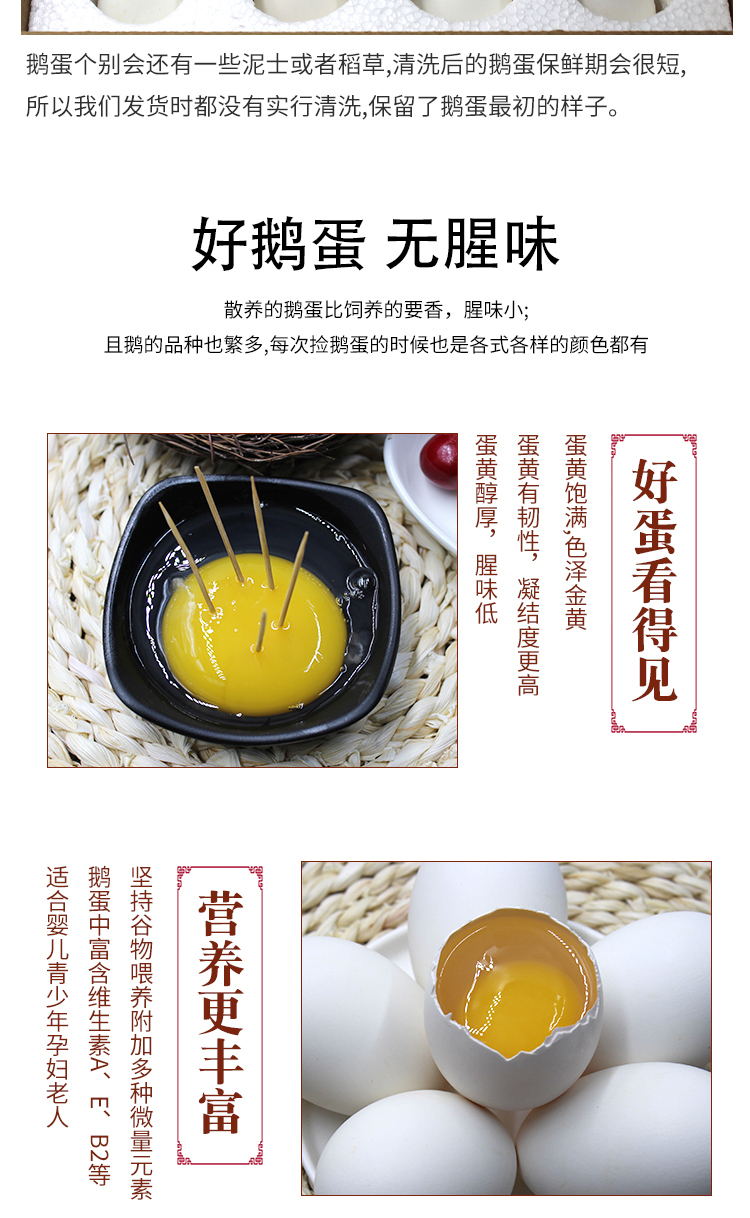 鹅蛋个别会还有一些泥士或者稻草,清洗后的鹅蛋保鲜期会很短,所以我们发货时都没有实行清洗,保留了鹅蛋最初的样子。

好鹅蛋 无腥味

散养的鹅蛋比饲养的要香，腥味小;
且鹅的品种也繁多,每次捡鹅蛋的时候也是各式各样的颜色都有

好蛋看得见

蛋黄饱满,色泽金黄

蛋黄有韧性，凝结度更高

蛋黄醇厚，腥味低

营养更丰富

坚持谷物喂养附加多种微量元素

鹅蛋中富含维生素A、E、B2等

适合婴儿青少年孕妇老人