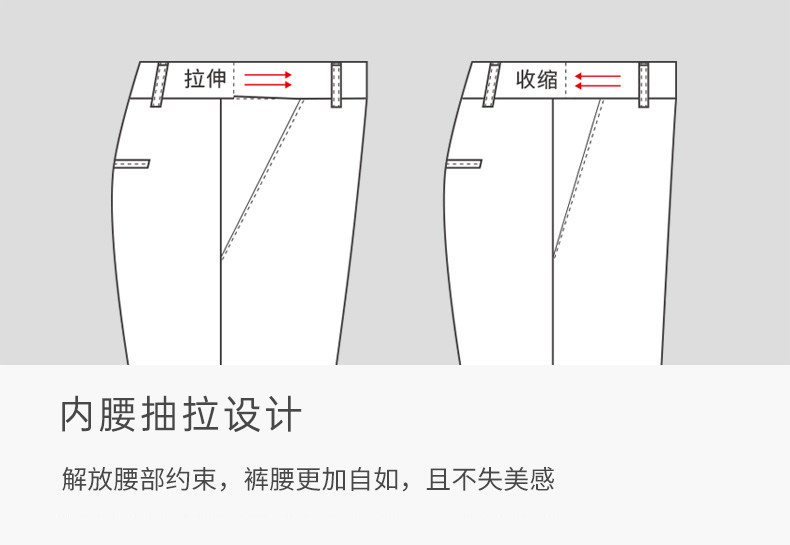 拉伸

收缩

内腰抽拉设计

解放腰部约束，裤腰更加自如，且不失美感