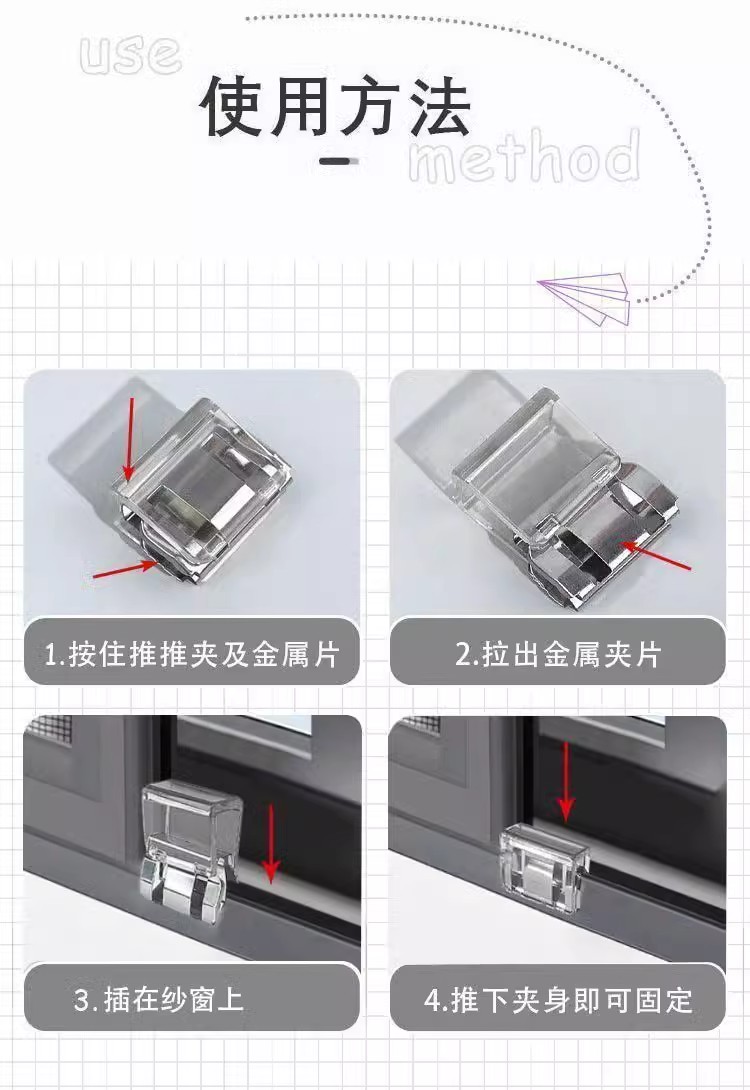 use
使用方法
method

1.按住推推夹及金属片

2.拉出金属夹片

3.插在纱窗上

4.推下夹身即可固定