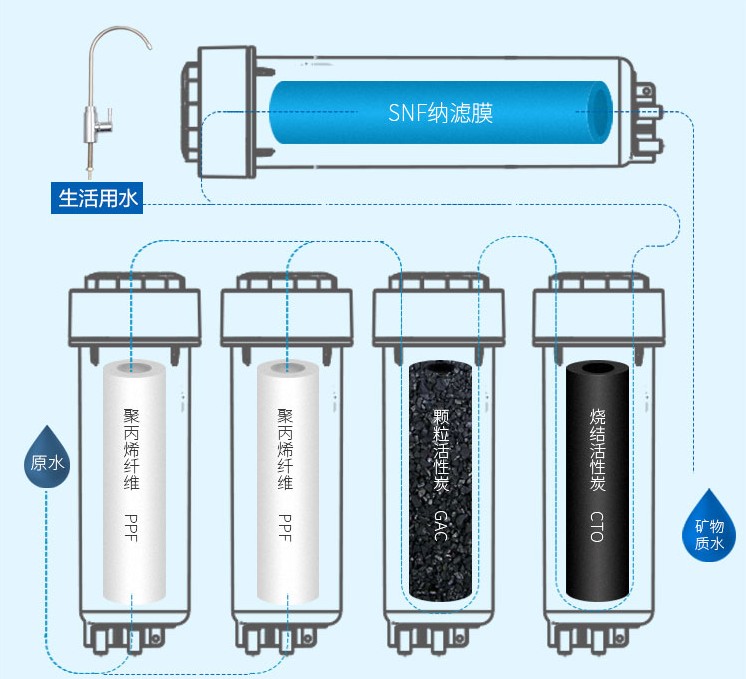 SNF纳滤膜

生活用水

原水

聚丙烯纤维 PPF

聚丙烯纤维 PPF

颗粒活性炭 GAC

烧结活性炭 CTO

矿物质水