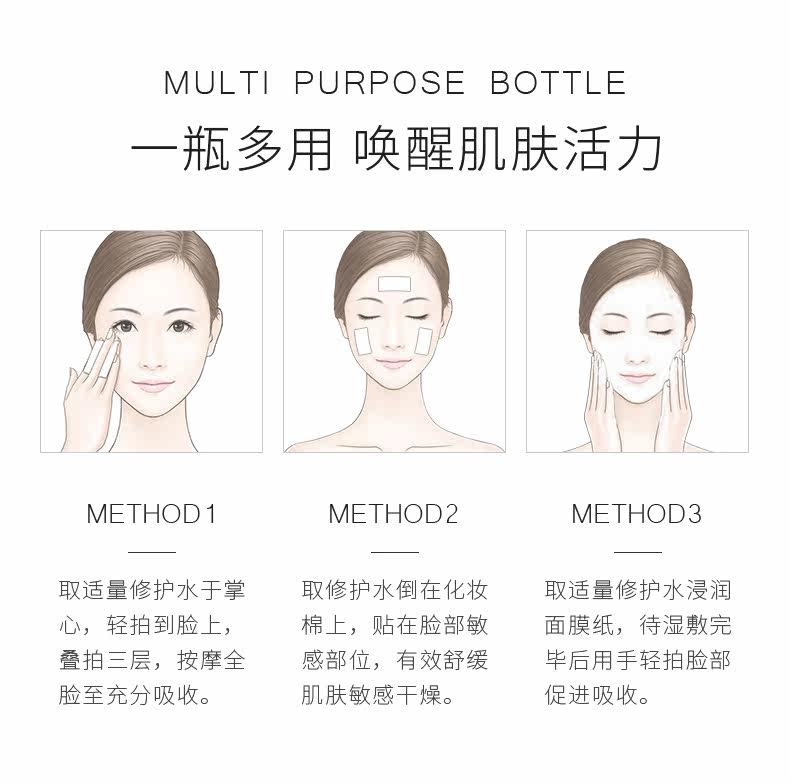 MULTI PURPOSE BOTTLE
一瓶多用 唤醒肌肤活力

METHOD1

取适量修护水于掌心，轻拍到脸上，叠拍三层，按摩全脸至充分吸收。

METHOD2

取修护水倒在化妆棉上，贴在脸部敏感部位，有效舒缓肌肤敏感干燥。

METHOD3

取适量修护水浸润面膜纸，待湿敷完毕后用手轻拍脸部促进吸收。