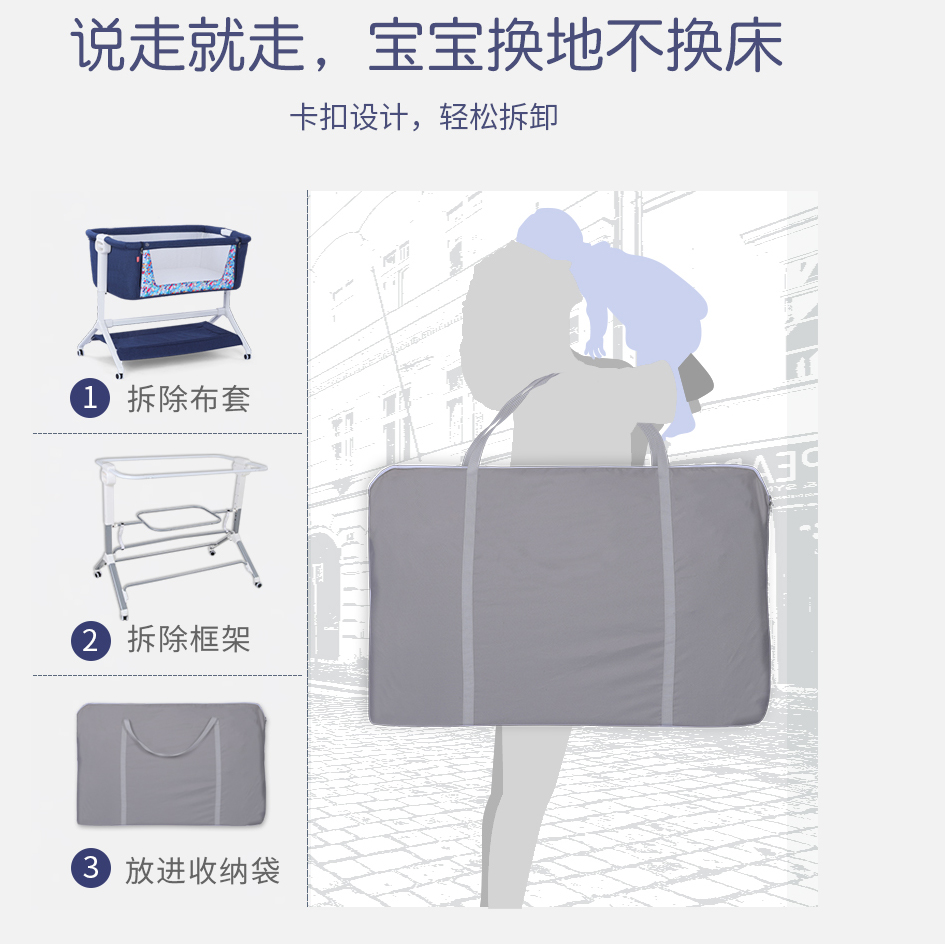 说走就走，宝宝换地不换床

卡扣设计，轻松拆卸

1 拆除布套

2 拆除框架

3 放进收纳袋