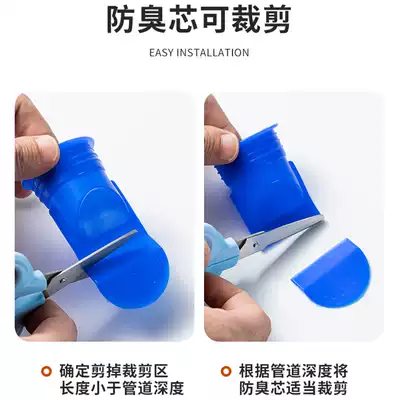 防臭芯可裁剪

EASY INSTALLATION

确定剪掉裁剪区
长度小于管道深度

根据管道深度将
防臭芯适当裁剪