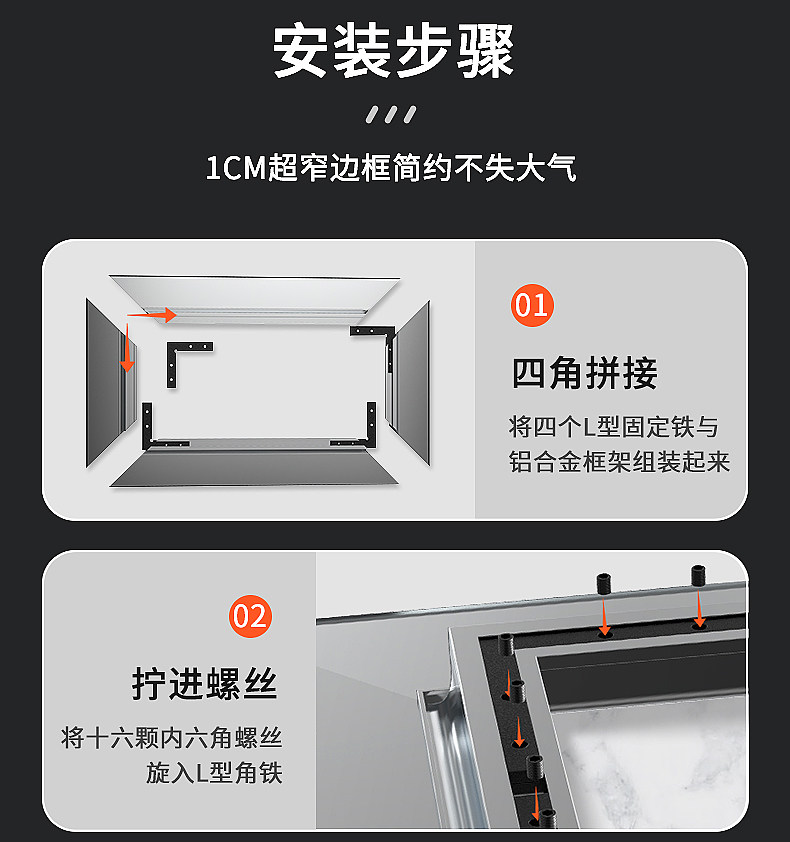 安装步骤

1CM超窄边框简约不失大气

01

四角拼接

将四个L型固定铁与铝合金框架组装起来

02

拧进螺丝

将十六颗内六角螺丝旋入L型角铁