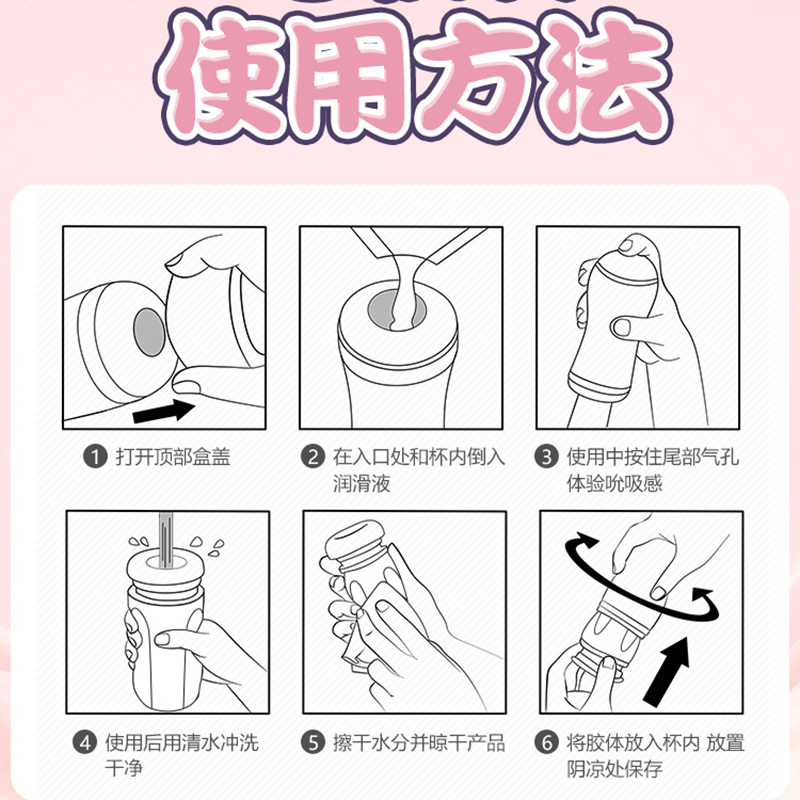 使用方法

1 打开顶部盒盖

2 在入口处和杯内倒入润滑液

3 使用中按住尾部气孔体验吮吸感

4 使用后用清水冲洗干净

5 擦干水分并晾干产品

6 将胶体放入杯内 放置阴凉处保存