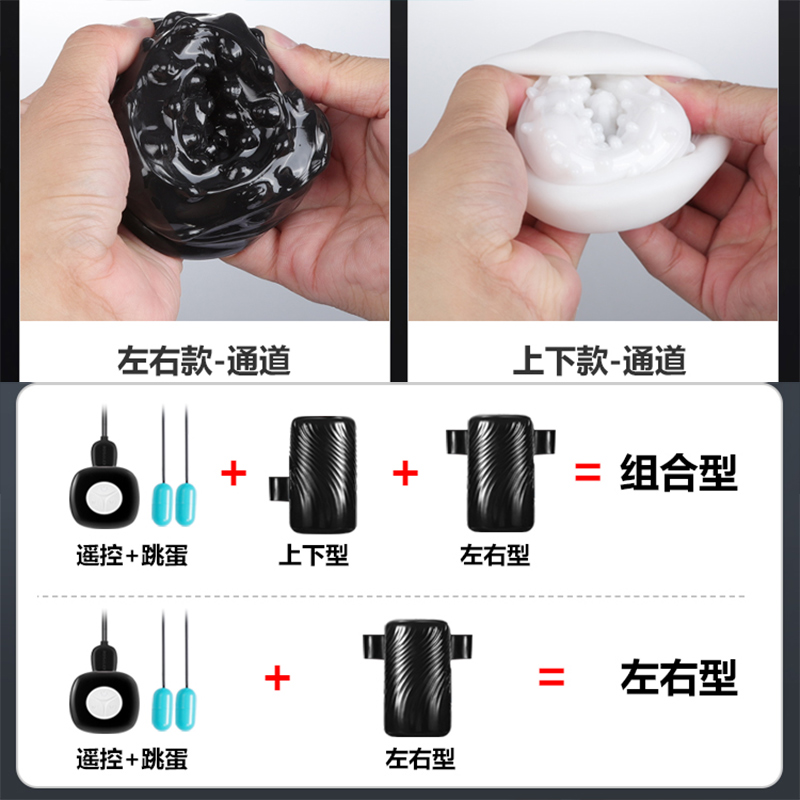 左右款-通道

上下款-通道

遥控+跳蛋 + 上下型 + 左右型 = 组合型

遥控+跳蛋 + 左右型 = 左右型