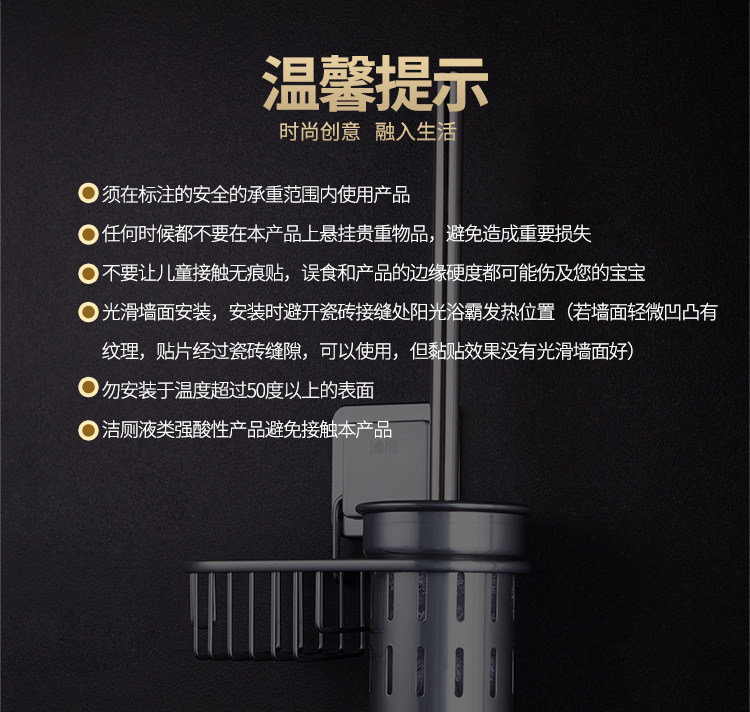 温馨提示
时尚创意 融入生活

须在标注的安全的承重范围内使用产品

任何时候都不要在本产品上悬挂贵重物品，避免造成重要损失

不要让儿童接触无痕贴，误食和产品的边缘硬度都可能伤及您的宝宝

光滑墙面安装，安装时避开瓷砖接缝处阳光浴霸发热位置（若墙面轻微凹凸有纹理，贴片经过瓷砖缝隙，可以使用，但黏贴效果没有光滑墙面好）

勿安装于温度超过50度以上的表面

洁厕液类强酸性产品避免接触本产品