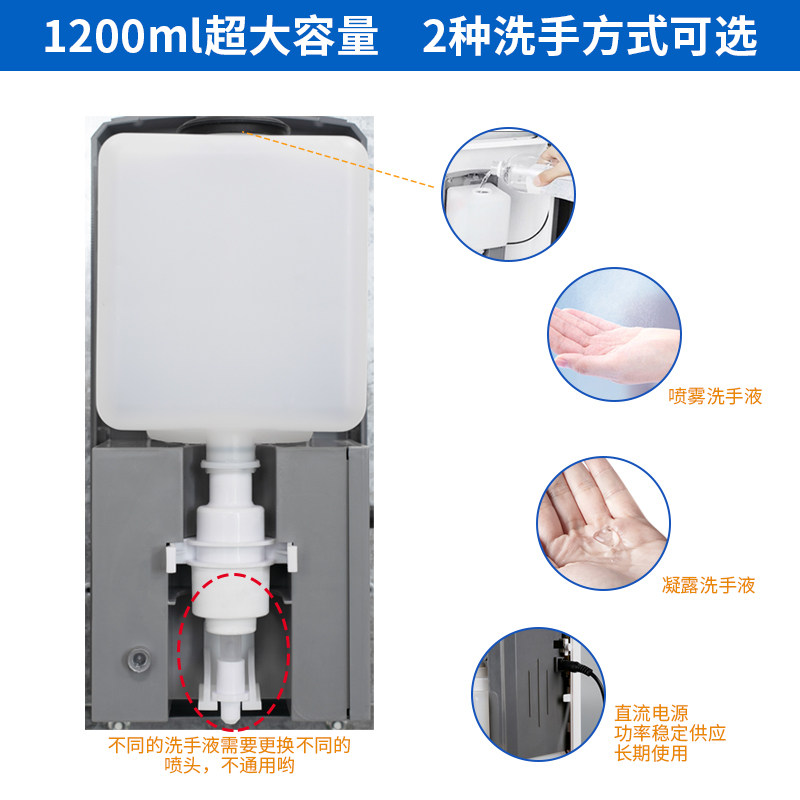 1200ml超大容量　2种洗手方式可选

喷雾洗手液

凝露洗手液

直流电源
功率稳定供应
长期使用

不同的洗手液需要更换不同的喷头，不通用哟