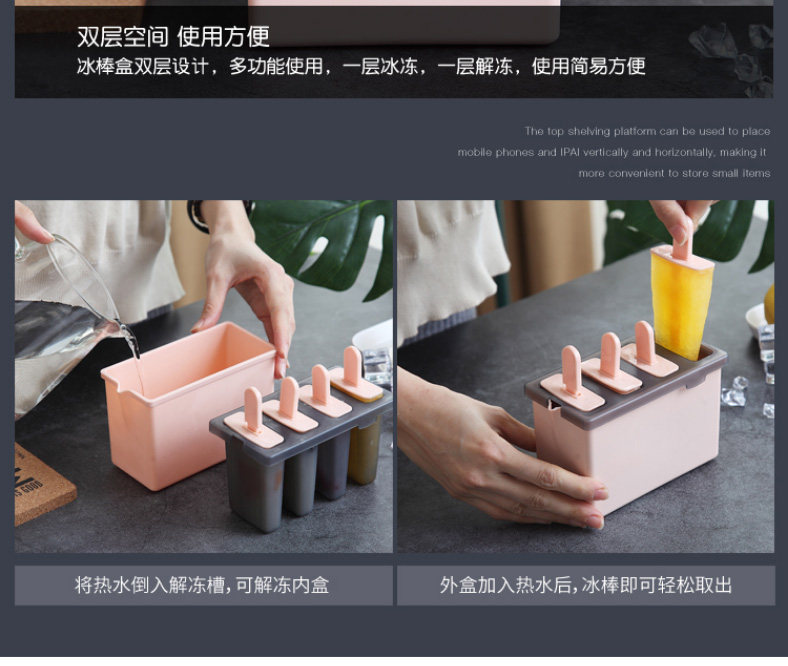 双层空间 使用方便
冰棒盒双层设计，多功能使用，一层冰冻，一层解冻，使用简易方便

The top shelving platform can be used to place mobile phones and IPAI vertically and horizontally, making it more convenient to store small items

将热水倒入解冻槽，可解冻内盒

外盒加入热水后，冰棒即可轻松取出