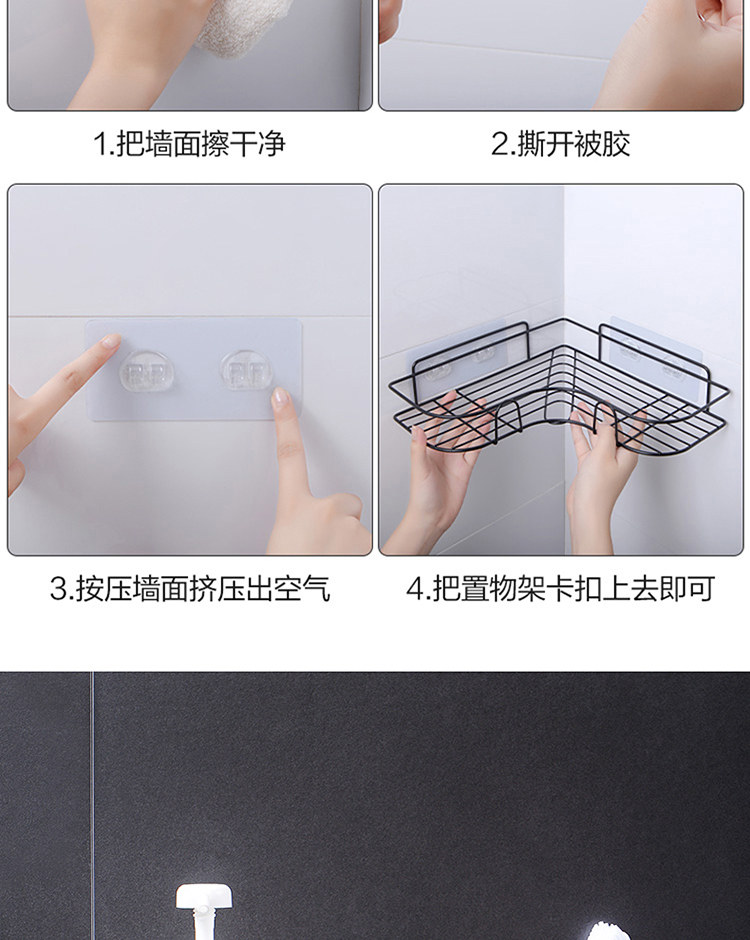 1.把墙面擦干净

2.撕开被胶

3.按压墙面挤压出空气

4.把置物架卡扣上去即可