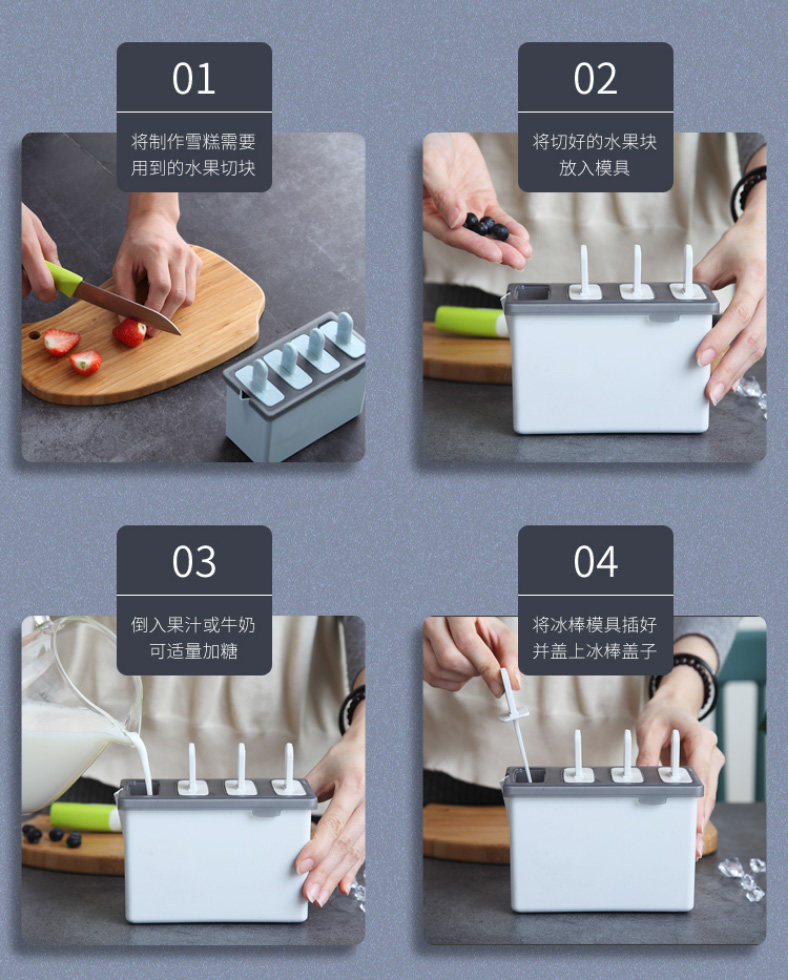 01

将制作雪糕需要用到的水果切块

02

将切好的水果块放入模具

03

倒入果汁或牛奶可适量加糖

04

将冰棒模具插好并盖上冰棒盖子