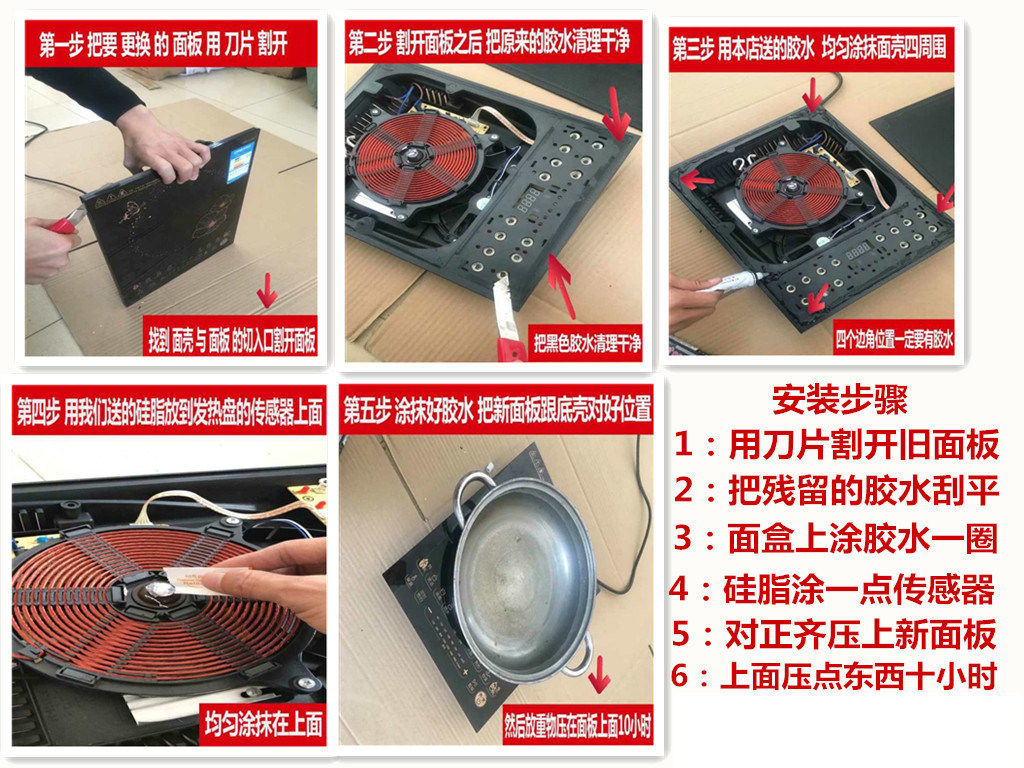 第一步 把要 更换 的 面板 用 刀片 割开

找到 面壳 与 面板 的切入口割开面板

第二步 割开面板之后 把原来的胶水清理干净

把黑色胶水清理干净

第三步 用本店送的胶水 均匀涂抹面壳四周围

四个边角位置一定要有胶水

第四步 用我们送的硅脂放到发热盘的传感器上面

均匀涂抹在上面

第五步 涂抹好胶水 把新面板跟底壳对好位置

然后放重物压在面板上面10小时

安装步骤
1：用刀片割开旧面板
2：把残留的胶水刮平
3：面盒上涂胶水一圈
4：硅脂涂一点传感器
5：对正齐压上新面板
6：上面压点东西十小时