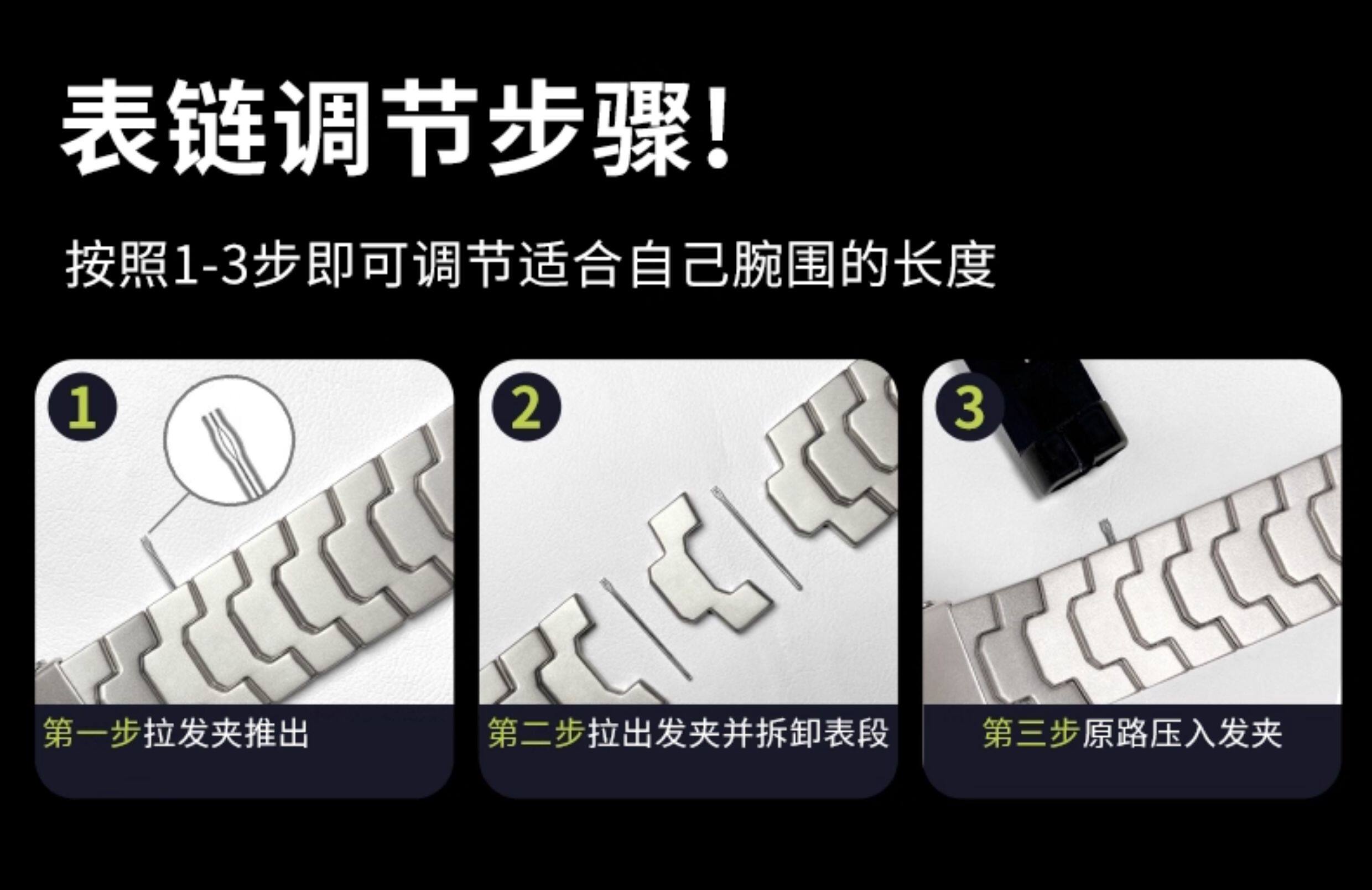 表链调节步骤!

按照1-3步即可调节适合自己腕围的长度

1

第一步拉发夹推出

2

第二步拉出发夹并拆卸表段

3

第三步原路压入发夹