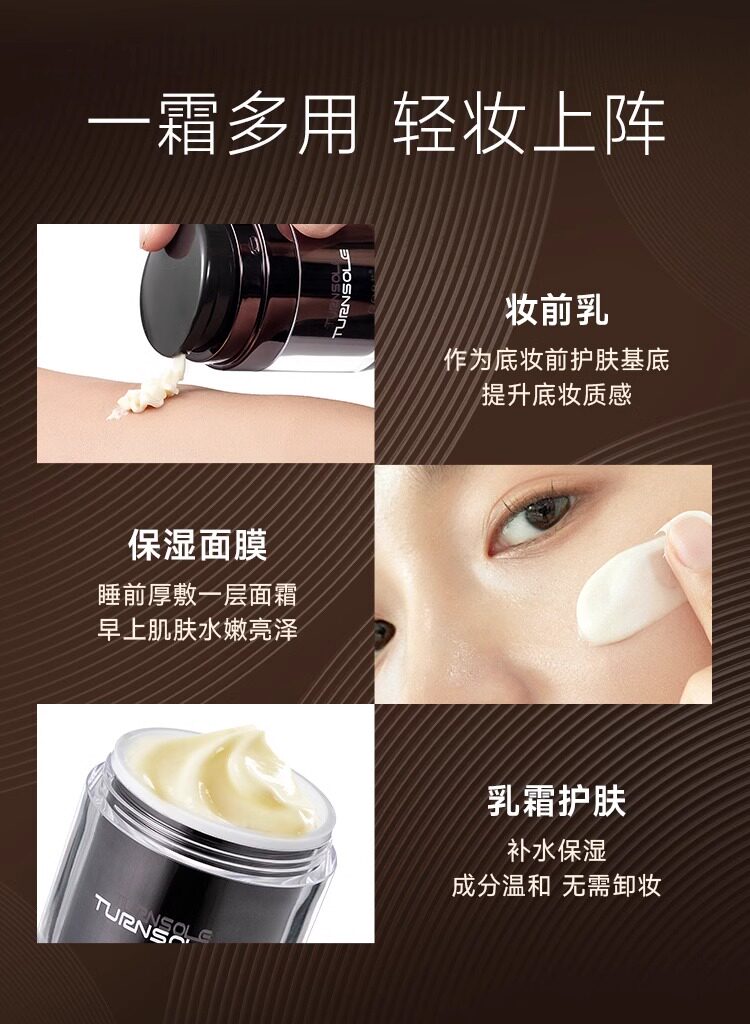 一霜多用 轻妆上阵

TURNSOLE

妆前乳
作为底妆前护肤基底
提升底妆质感

保湿面膜
睡前厚敷一层面霜
早上肌肤水嫩亮泽

TURNSOLE

乳霜护肤
补水保湿
成分温和 无需卸妆