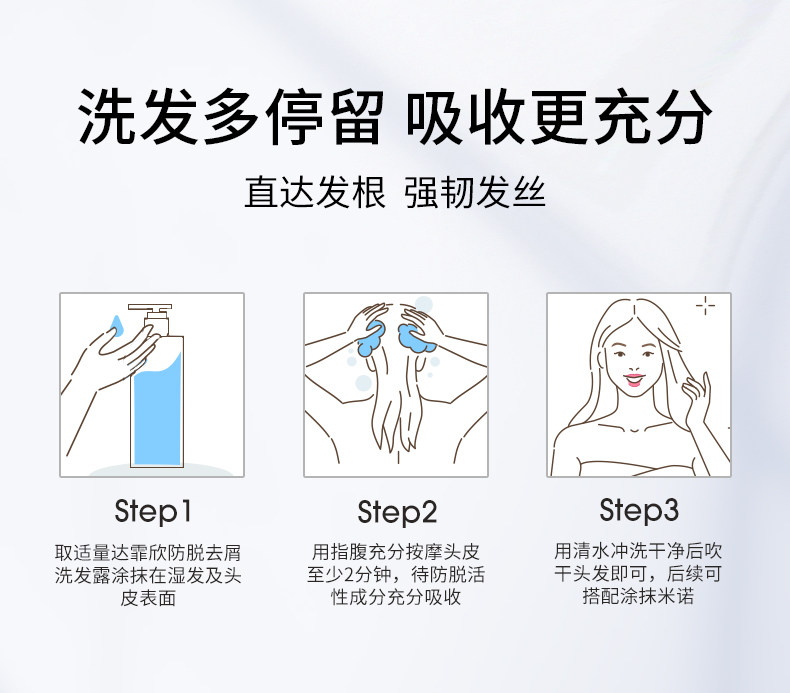 洗发多停留 吸收更充分

直达发根 强韧发丝

Step1

取适量达霏欣防脱去屑洗发露涂抹在湿发及头皮表面

Step2

用指腹充分按摩头皮至少2分钟，待防脱活性成分充分吸收

Step3

用清水冲洗干净后吹干头发即可，后续可搭配涂抹米诺