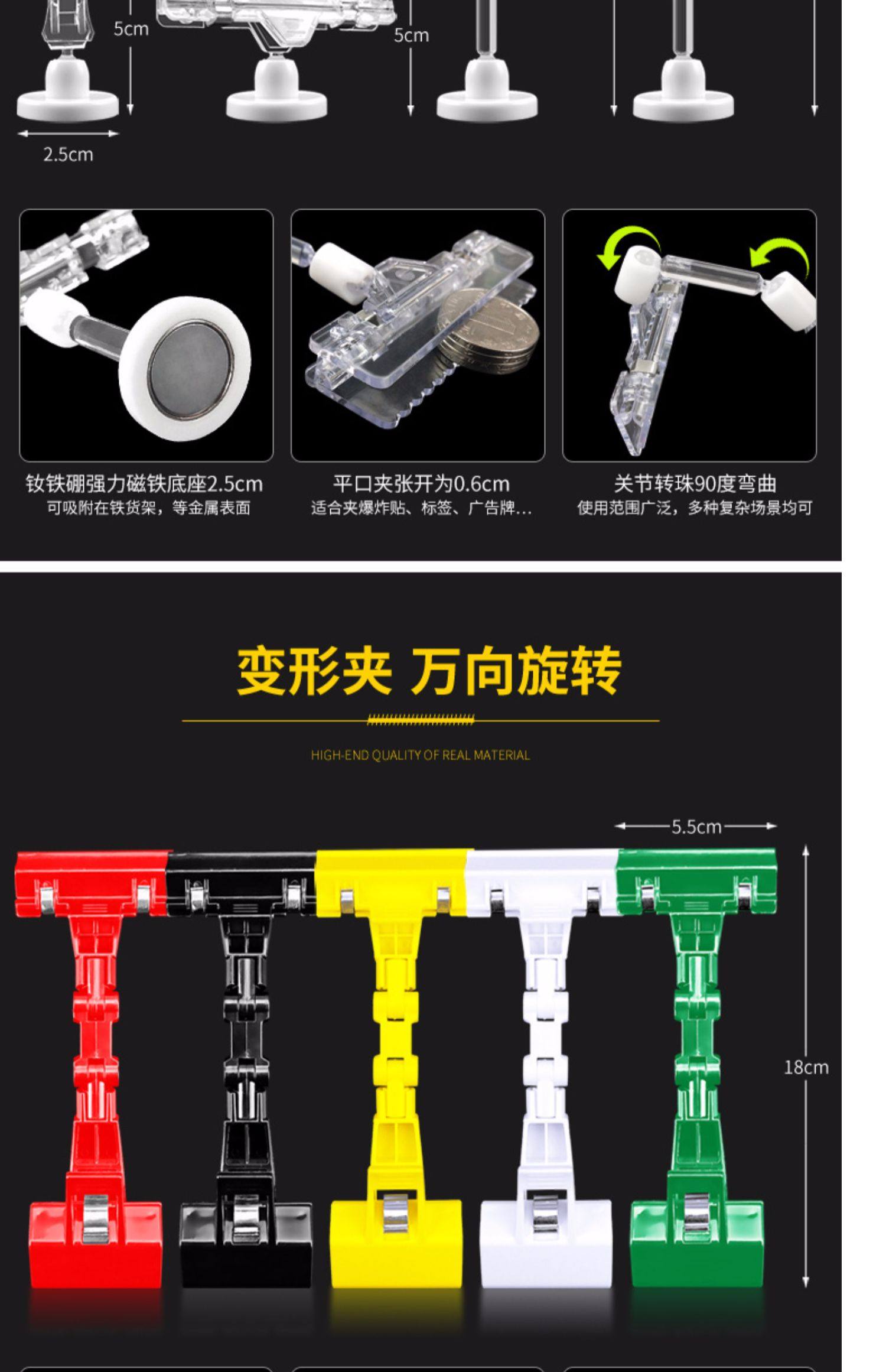 5cm

5cm

2.5cm

钕铁硼强力磁铁底座2.5cm
可吸附在铁货架，等金属表面

平口夹张开为0.6cm
适合夹爆炸贴、标签、广告牌...

关节转珠90度弯曲
使用范围广泛，多种复杂场景均可

变形夹 万向旋转

HIGH-END QUALITY OF REAL MATERIAL

5.5cm

18cm