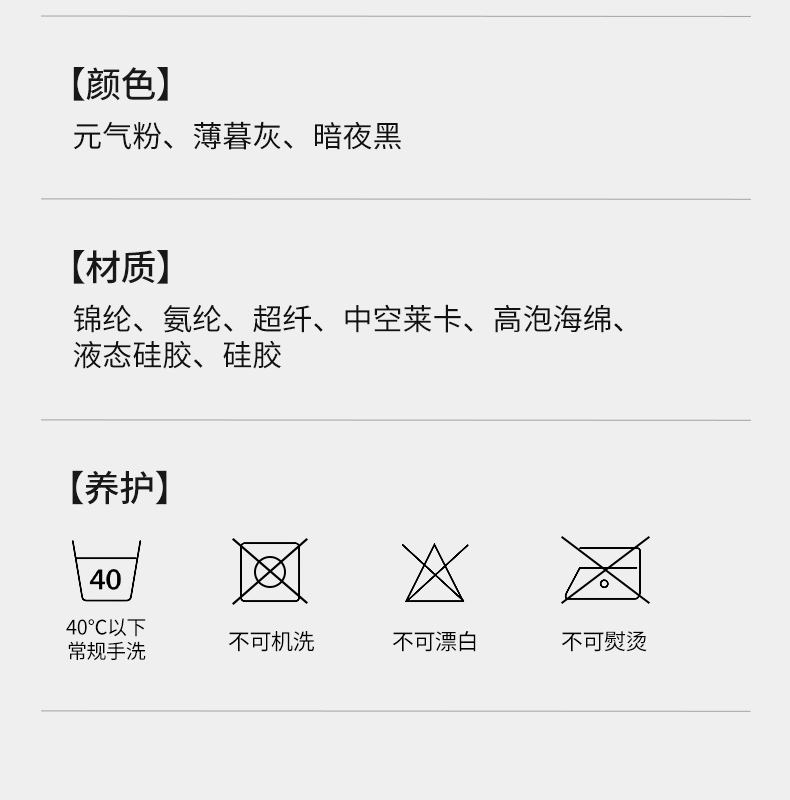 【颜色】
元气粉、薄暮灰、暗夜黑

【材质】
锦纶、氨纶、超纤、中空莱卡、高泡海绵、液态硅胶、硅胶

【养护】

40

40°C以下
常规手洗

不可机洗

不可漂白

不可熨烫