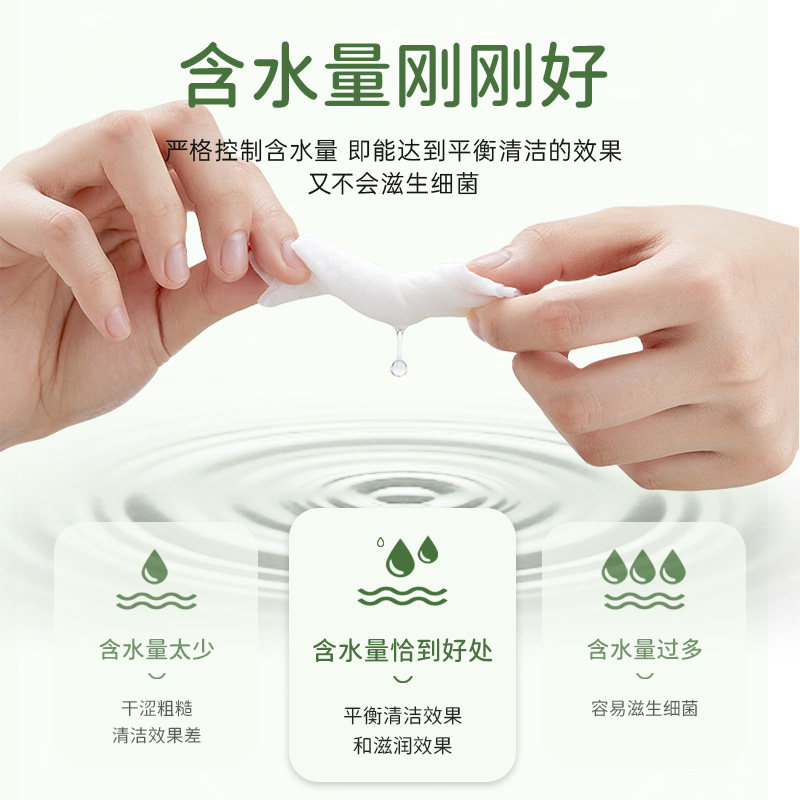 含水量刚刚好

严格控制含水量 即能达到平衡清洁的效果
又不会滋生细菌

含水量太少

干涩粗糙
清洁效果差

含水量恰到好处

平衡清洁效果
和滋润效果

含水量过多

容易滋生细菌