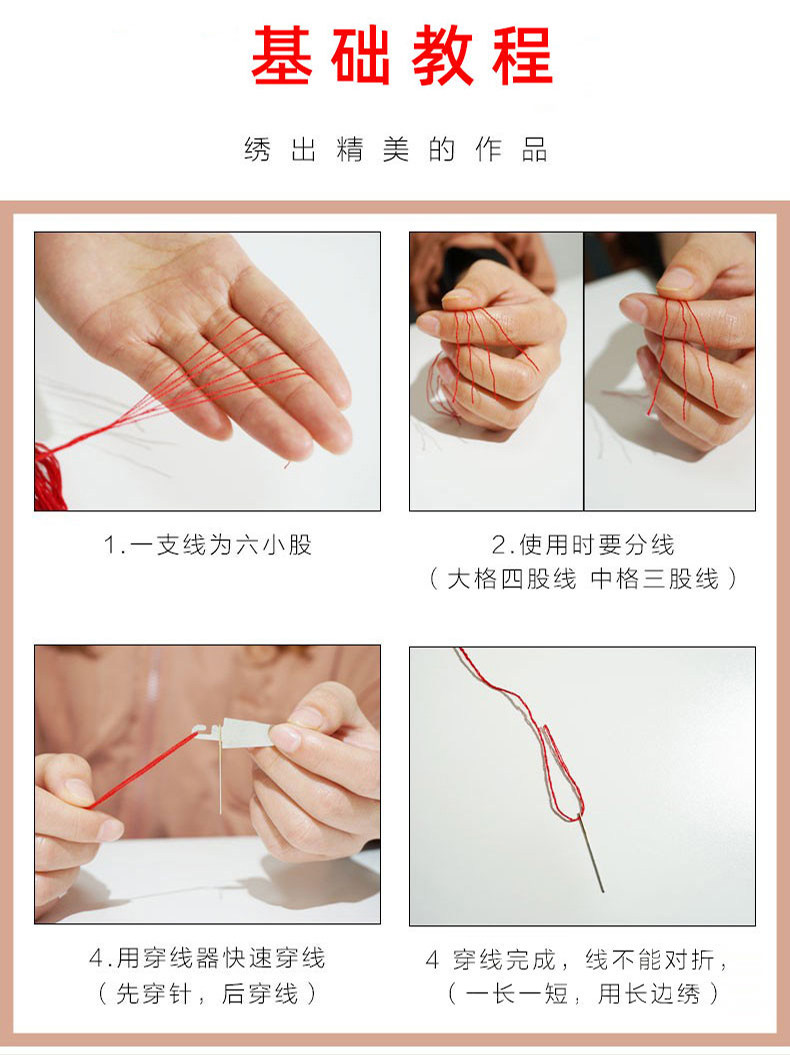 基础教程

绣出精美的作品

1.一支线为六小股

2.使用时要分线
（大格四股线 中格三股线）

4.用穿线器快速穿线
（先穿针，后穿线）

4 穿线完成，线不能对折，
（一长一短，用长边绣）