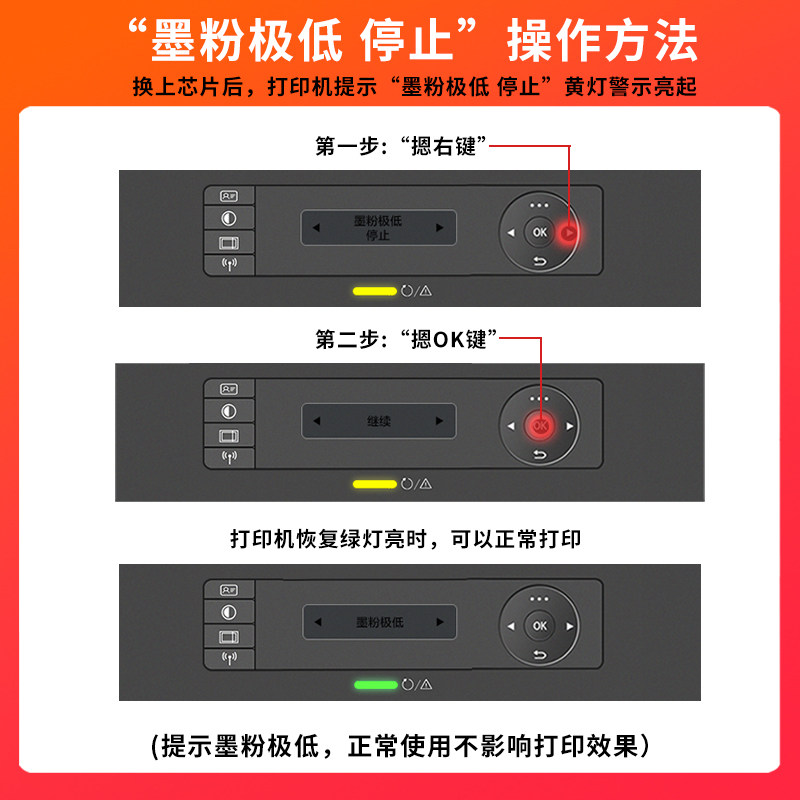 “墨粉极低 停止”操作方法

换上芯片后，打印机提示“墨粉极低 停止”黄灯警示亮起

第一步：“摁右键”

墨粉极低
停止

OK

第二步：“摁OK键”

继续

OK

打印机恢复绿灯亮时，可以正常打印

墨粉极低

OK

（提示墨粉极低，正常使用不影响打印效果）