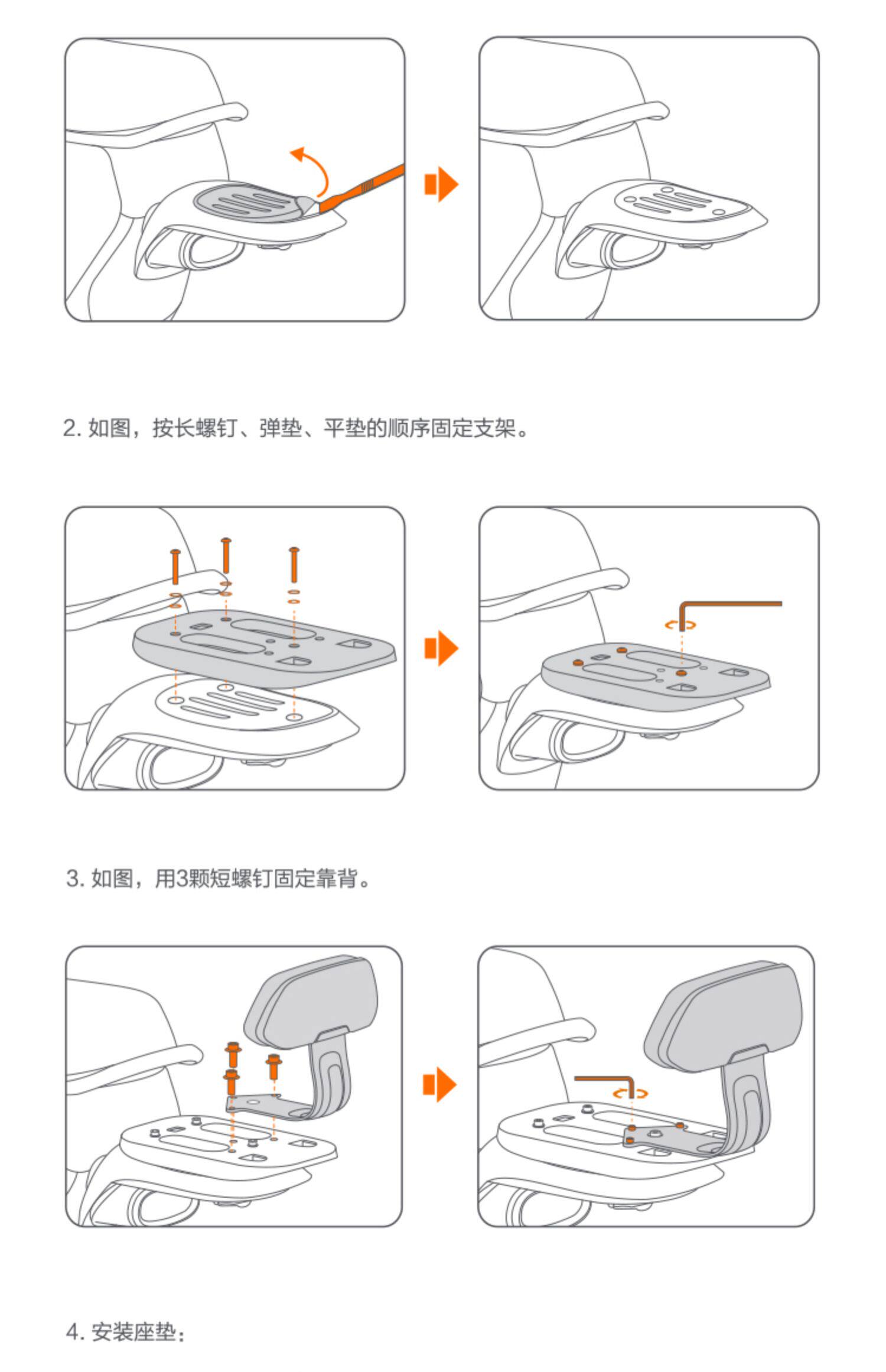 2. 如图，按长螺钉、弹垫、平垫的顺序固定支架。

3. 如图，用3颗短螺钉固定靠背。

4. 安装座垫：