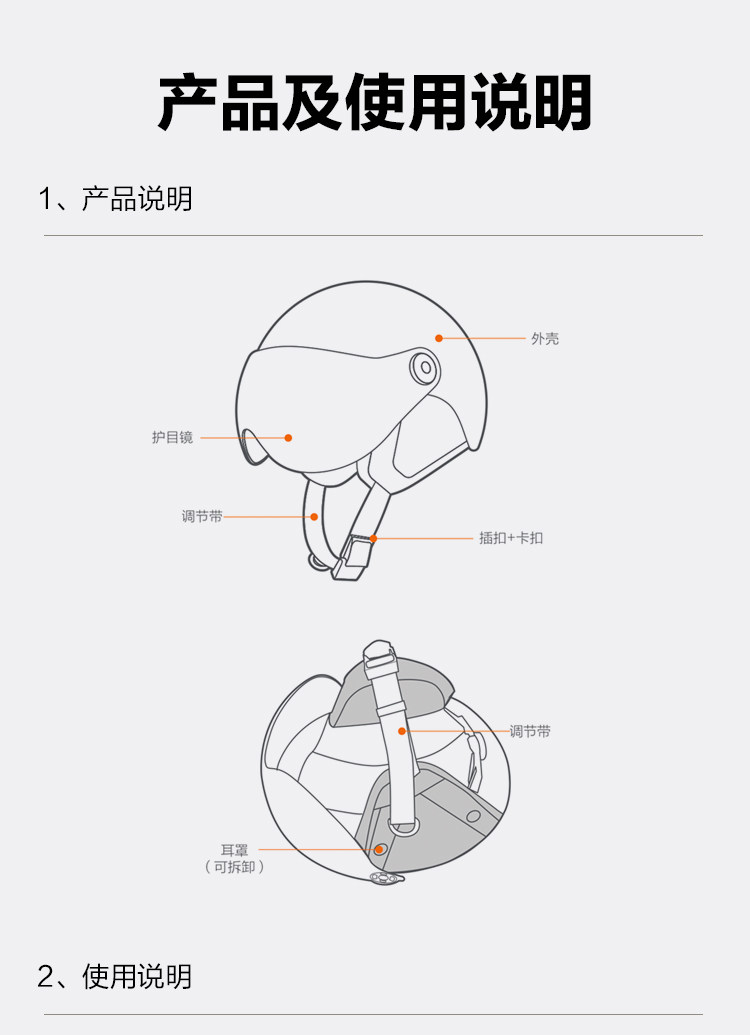 产品及使用说明

1、产品说明

外壳

护目镜

调节带

插扣+卡扣

调节带

耳罩
（可拆卸）

2、使用说明