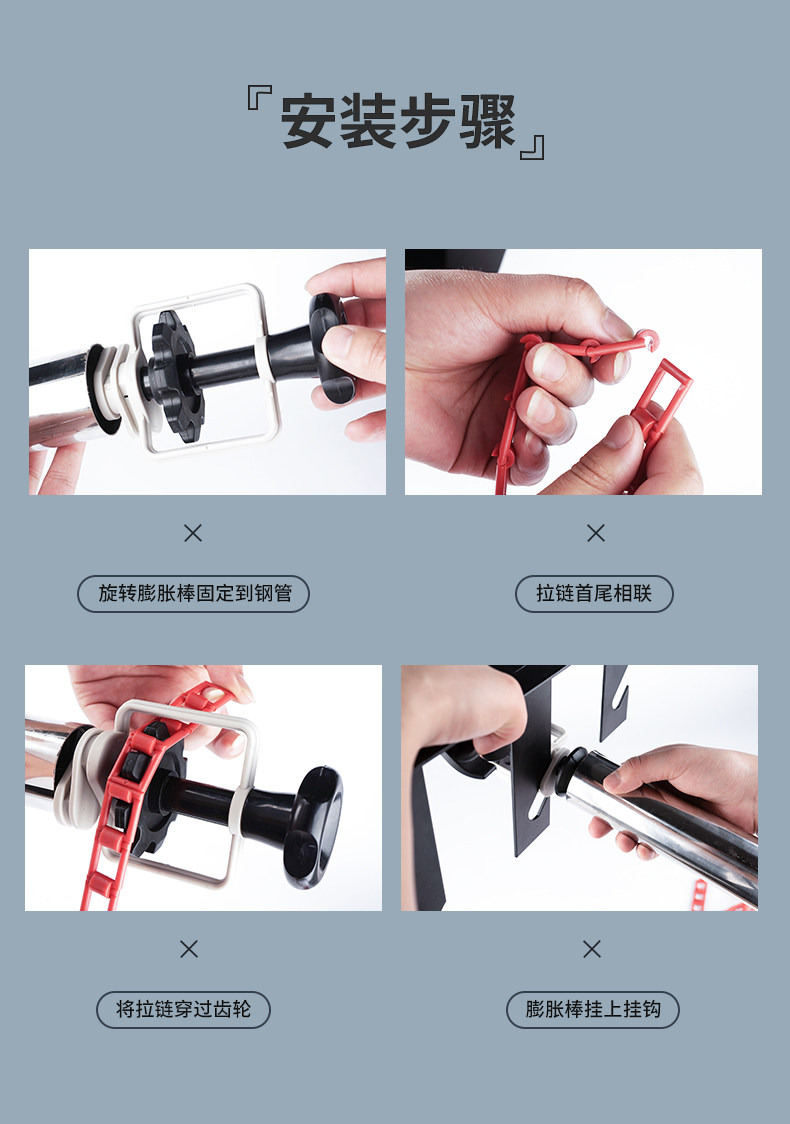 『安装步骤』

×

旋转膨胀棒固定到钢管

×

拉链首尾相联

×

将拉链穿过齿轮

×

膨胀棒挂上挂钩