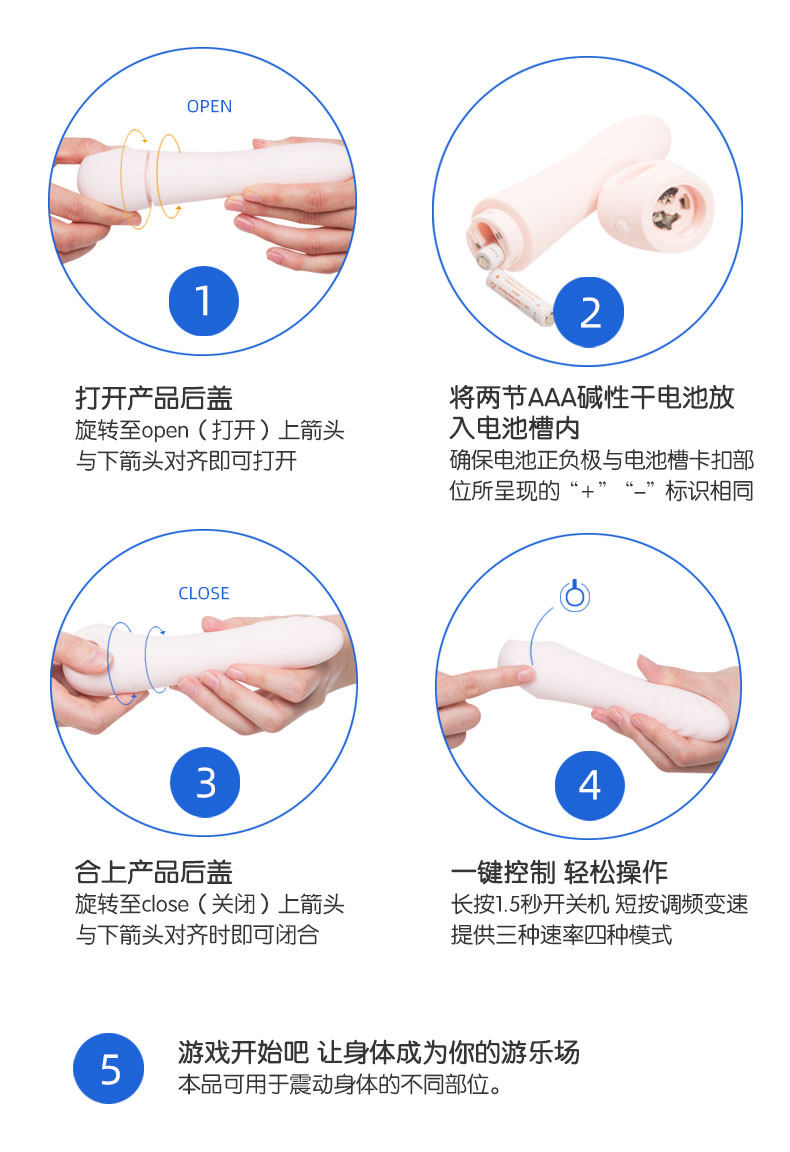 OPEN

1

打开产品后盖
旋转至open（打开）上箭头与下箭头对齐即可打开

2

将两节AAA碱性干电池放入电池槽内
确保电池正负极与电池槽卡扣部位所呈现的“+”“-”标识相同

CLOSE

3

合上产品后盖
旋转至close（关闭）上箭头与下箭头对齐时即可闭合

4

一键控制 轻松操作
长按1.5秒开关机 短按调频变速
提供三种速率四种模式

5

游戏开始吧 让身体成为你的游乐场
本品可用于震动身体的不同部位。