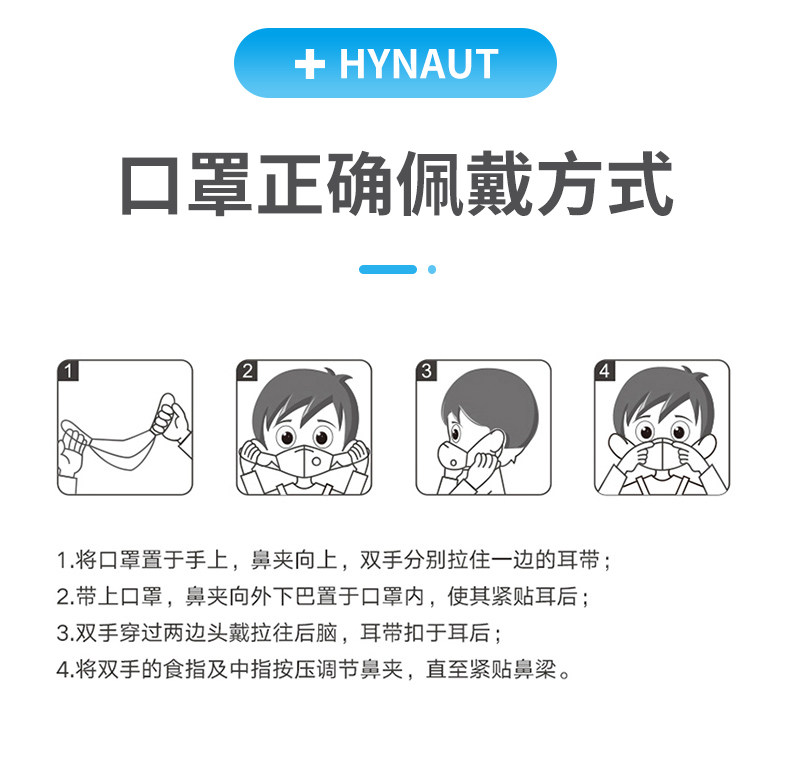 + HYNAUT

口罩正确佩戴方式

1

2

3

4

1.将口罩置于手上，鼻夹向上，双手分别拉住一边的耳带；
2.带上口罩，鼻夹向外下巴置于口罩内，使其紧贴耳后；
3.双手穿过两边头戴拉往后脑，耳带扣于耳后；
4.将双手的食指及中指按压调节鼻夹，直至紧贴鼻梁。