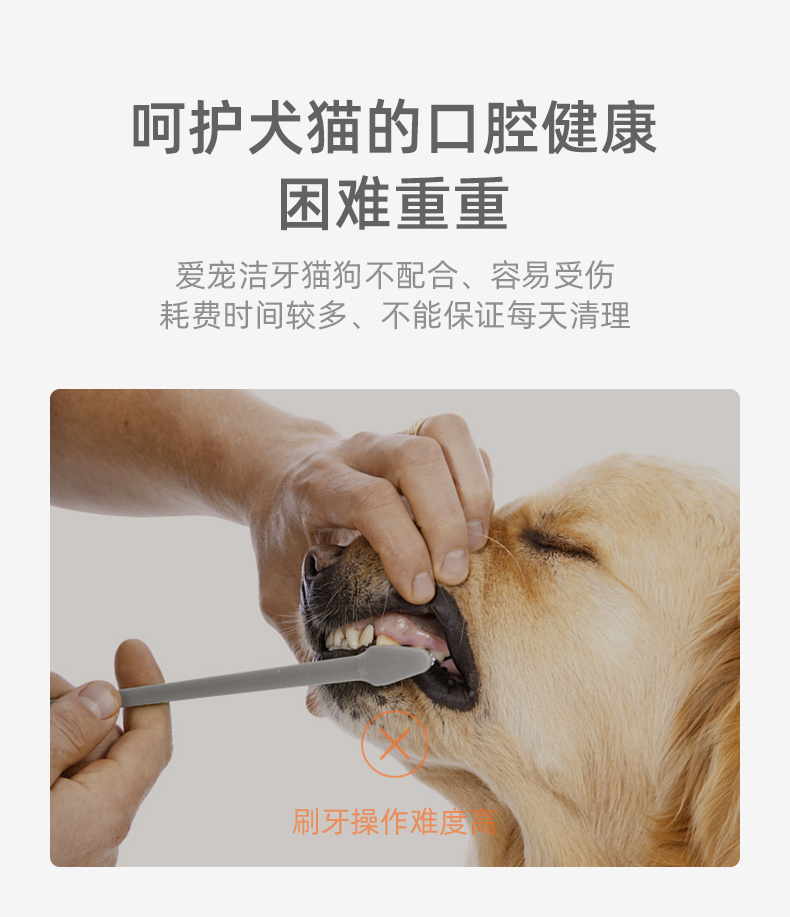 呵护犬猫的口腔健康
困难重重

爱宠洁牙猫狗不配合、容易受伤
耗费时间较多、不能保证每天清理

刷牙操作难度高