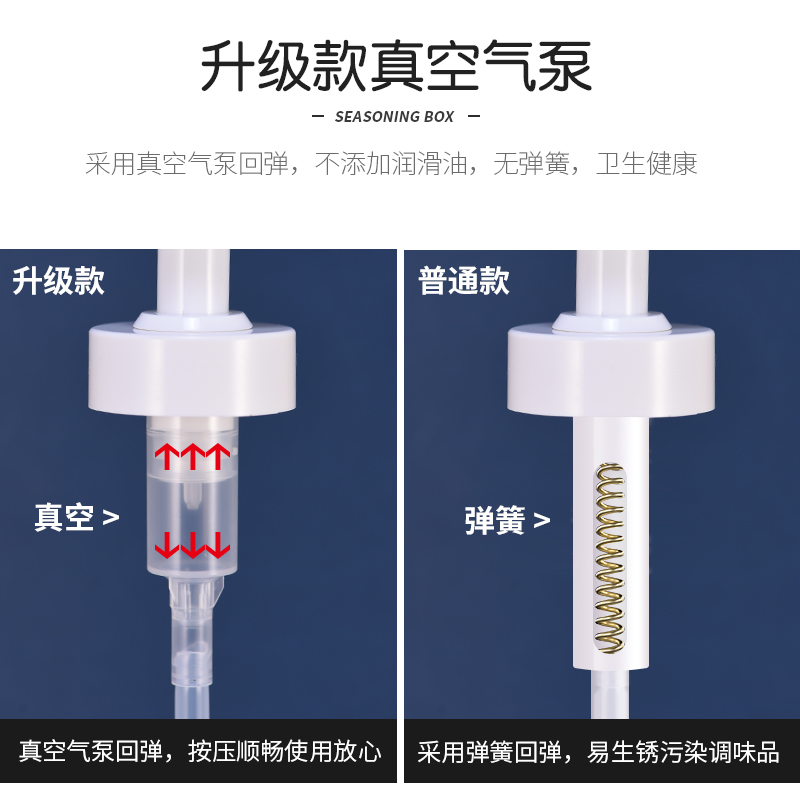 升级款真空气泵

— SEASONING BOX —

采用真空气泵回弹，不添加润滑油，无弹簧，卫生健康

升级款

真空 >

真空气泵回弹，按压顺畅使用放心

普通款

弹簧 >

采用弹簧回弹，易生锈污染调味品