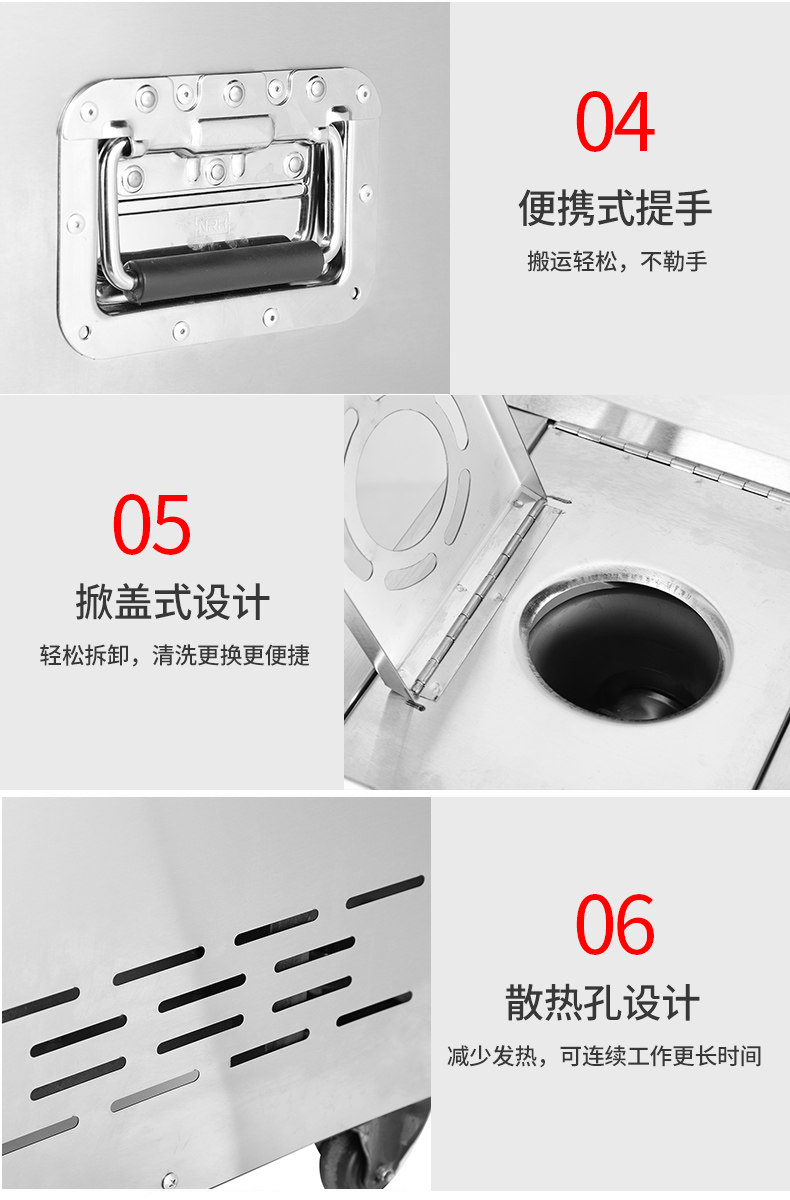 04

便携式提手

搬运轻松，不勒手

05

掀盖式设计

轻松拆卸，清洗更换更便捷

06

散热孔设计

减少发热，可连续工作更长时间