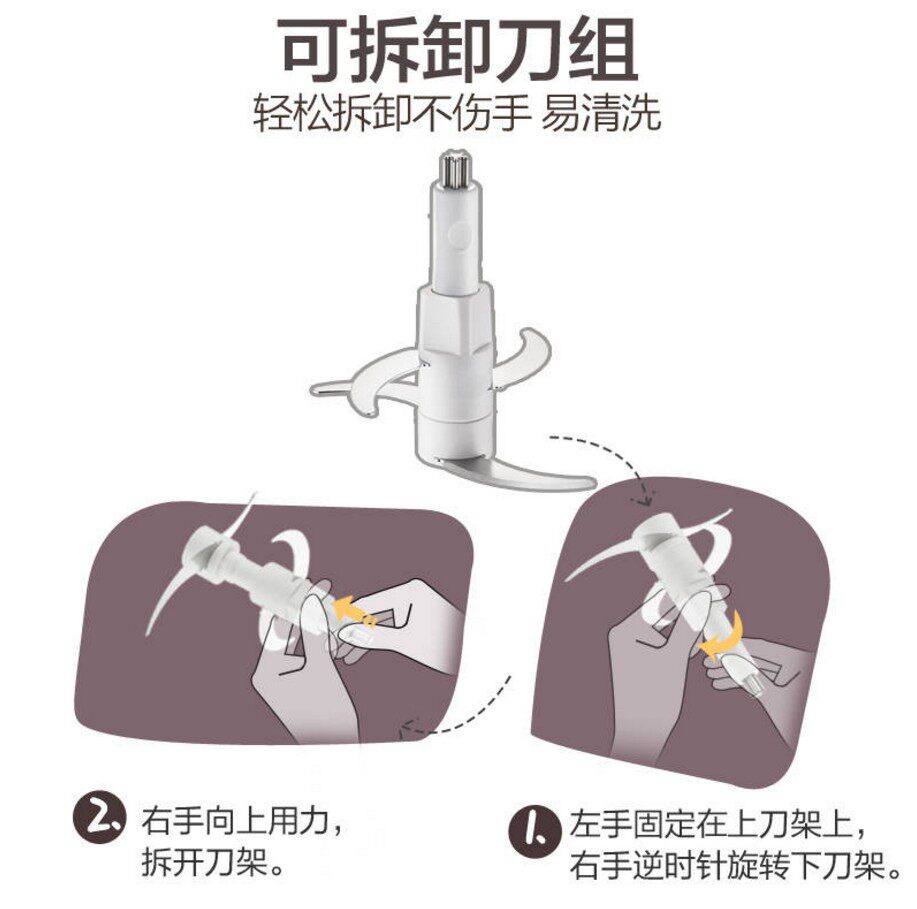 可拆卸刀组
轻松拆卸不伤手 易清洗

2. 右手向上用力，拆开刀架。

1. 左手固定在上刀架上，右手逆时针旋转下刀架。