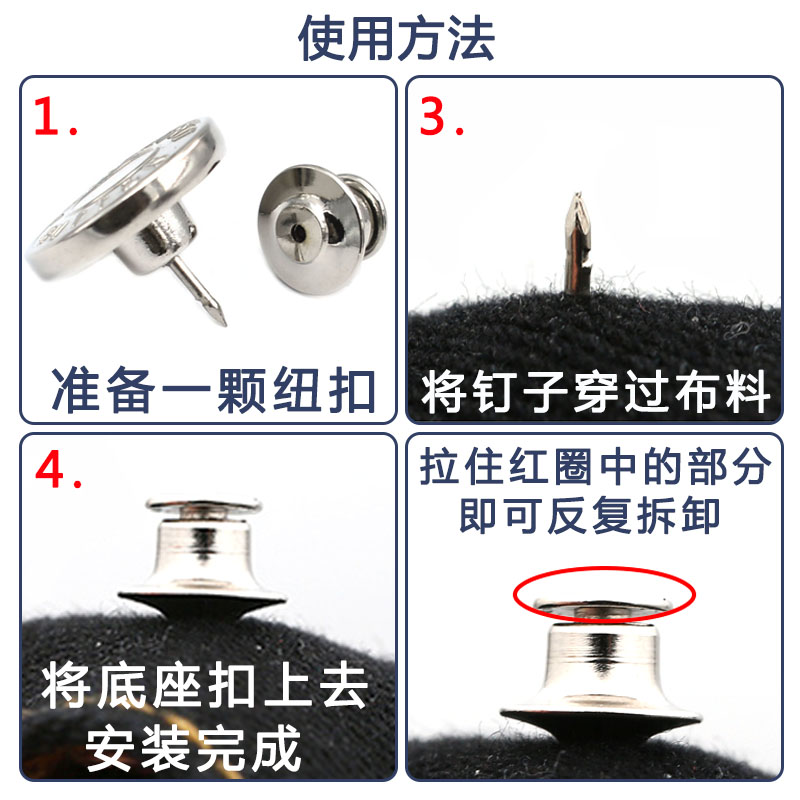 使用方法

1.

准备一颗纽扣

3.

将钉子穿过布料

4.

将底座扣上去
安装完成

拉住红圈中的部分
即可反复拆卸