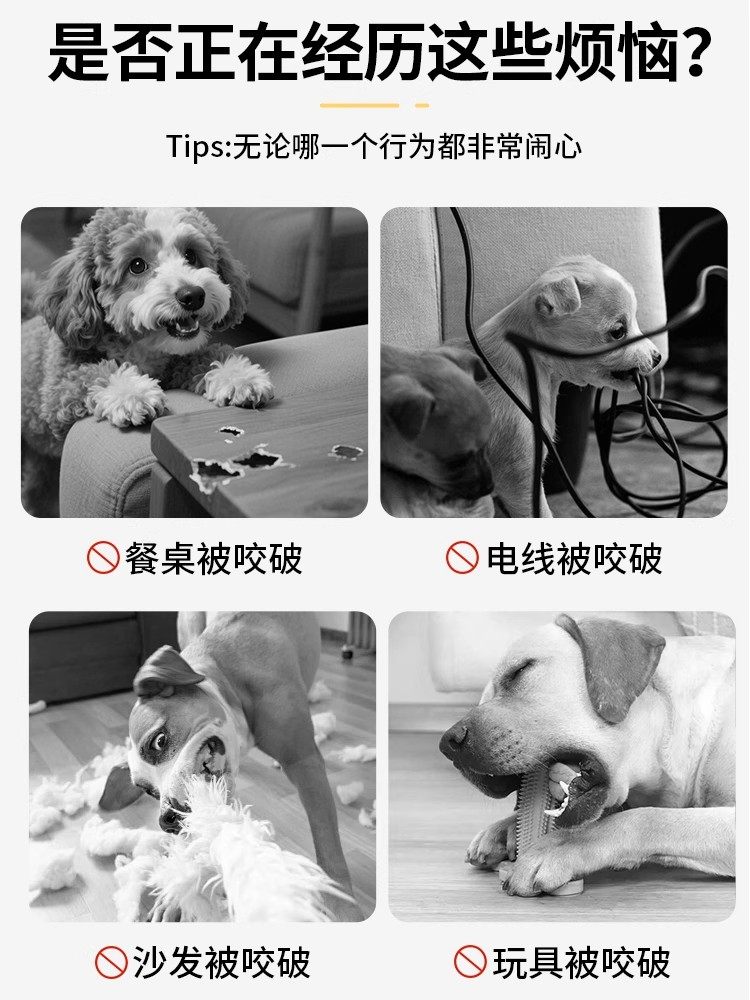 是否正在经历这些烦恼?

Tips:无论哪一个行为都非常闹心

餐桌被咬破

电线被咬破

沙发被咬破

玩具被咬破