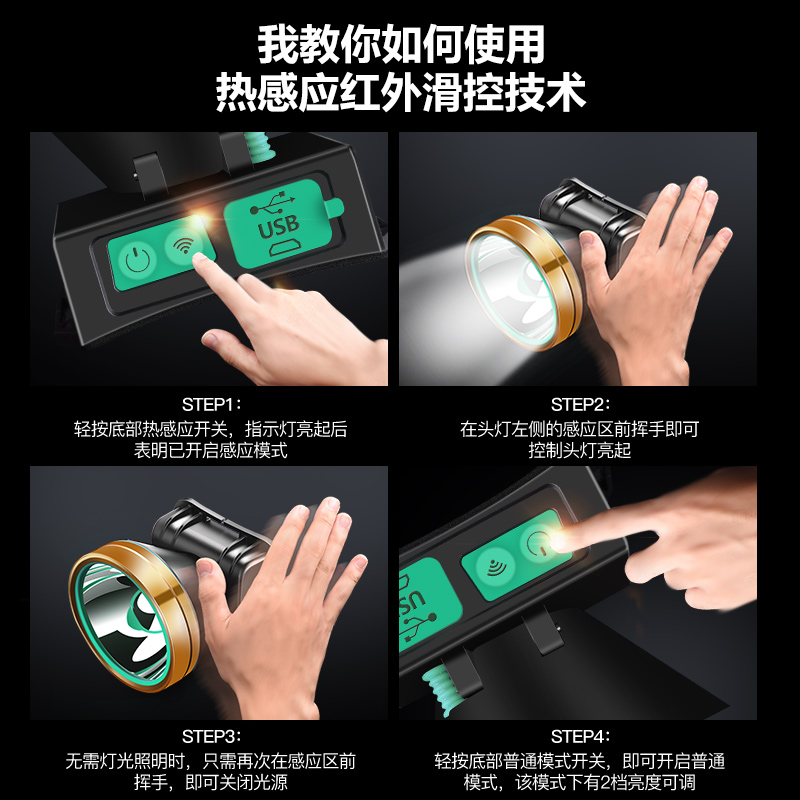 我教你如何使用
热感应红外滑控技术

USB

STEP1：
轻按底部热感应开关，指示灯亮起后表明已开启感应模式

STEP2：
在头灯左侧的感应区前挥手即可控制头灯亮起

STEP3：
无需灯光照明时，只需再次在感应区前挥手，即可关闭光源

USB

STEP4：
轻按底部普通模式开关，即可开启普通模式，该模式下有2档亮度可调