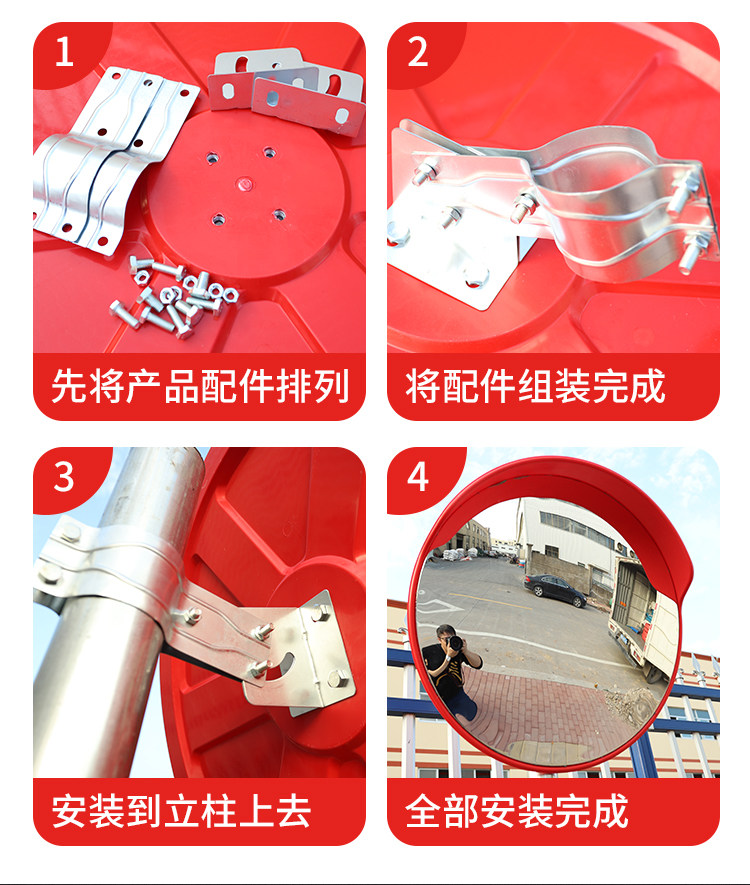 1

先将产品配件排列

2

将配件组装完成

3

安装到立柱上去

4

全部安装完成