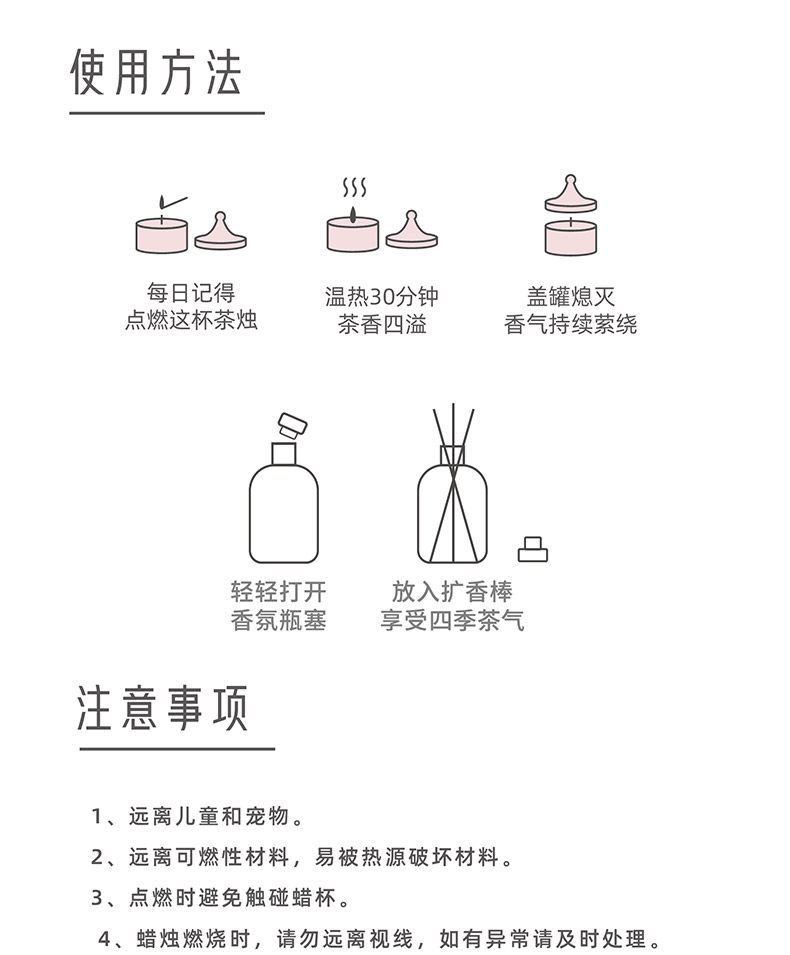 使用方法

每日记得
点燃这杯茶烛

温热30分钟
茶香四溢

盖罐熄灭
香气持续萦绕

轻轻打开
香氛瓶塞

放入扩香棒
享受四季茶气

注意事项

1、远离儿童和宠物。

2、远离可燃性材料，易被热源破坏材料。

3、点燃时避免触碰蜡杯。

4、蜡烛燃烧时，请勿远离视线，如有异常请及时处理。