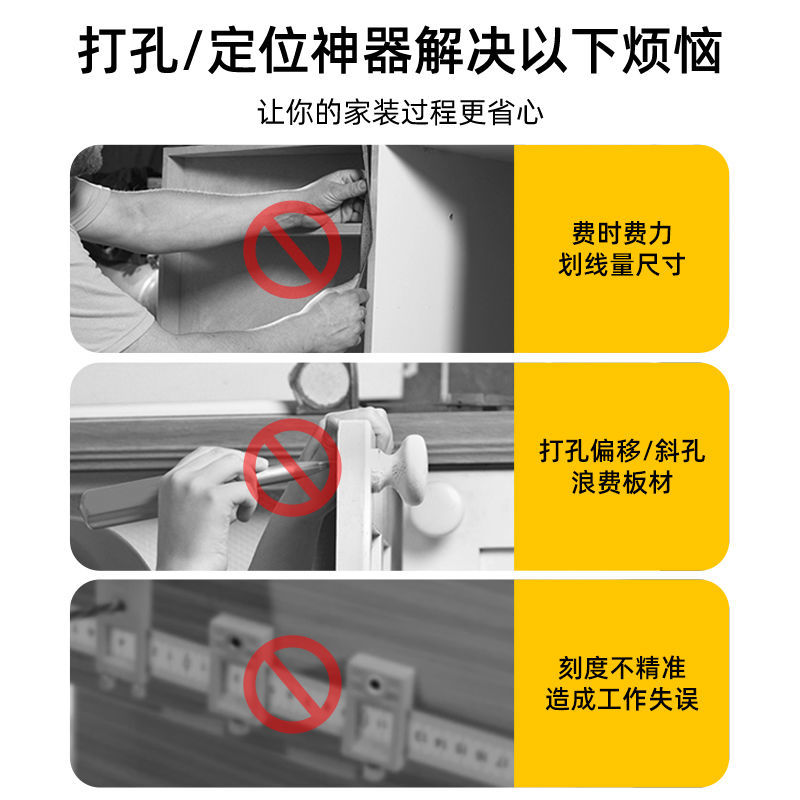 打孔/定位神器解决以下烦恼

让你的家装过程更省心

费时费力
划线量尺寸

打孔偏移/斜孔
浪费板材

刻度不精准
造成工作失误