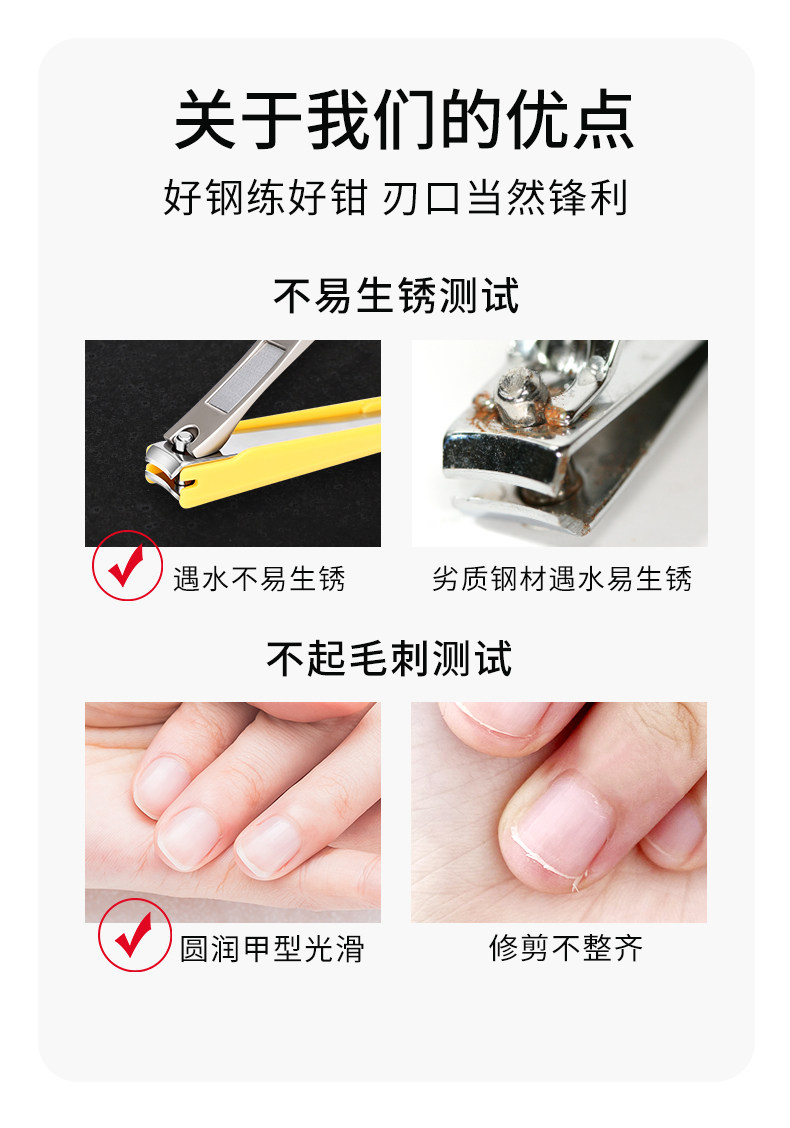 关于我们的优点

好钢练好钳 刃口当然锋利

不易生锈测试

遇水不易生锈

劣质钢材遇水易生锈

不起毛刺测试

圆润甲型光滑

修剪不整齐