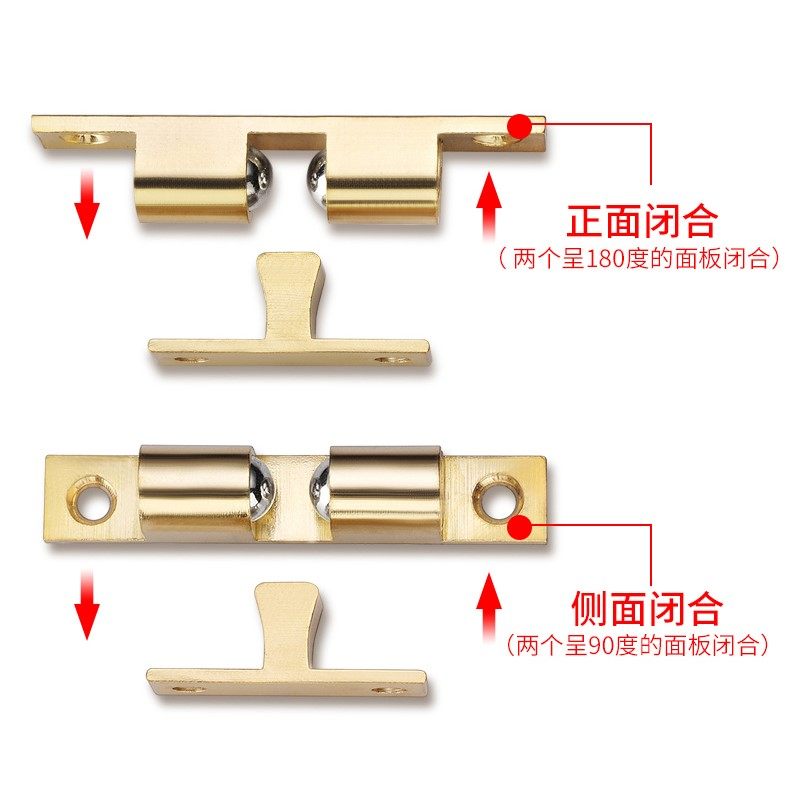 正面闭合
（两个呈180度的面板闭合）

侧面闭合
（两个呈90度的面板闭合）