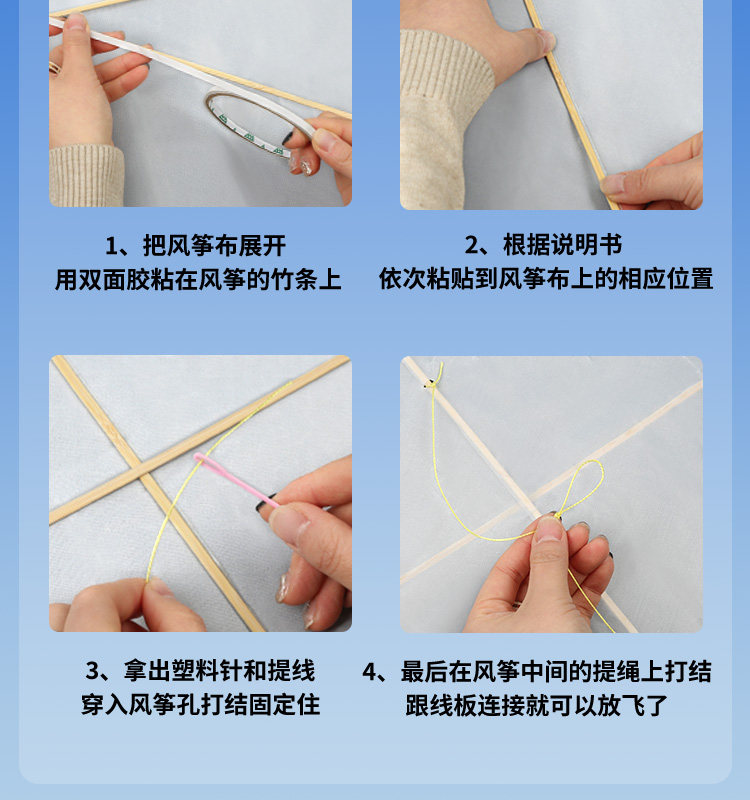 1、把风筝布展开
用双面胶粘在风筝的竹条上

2、根据说明书
依次粘贴到风筝布上的相应位置

3、拿出塑料针和提线
穿入风筝孔打结固定住

4、最后在风筝中间的提绳上打结
跟线板连接就可以放飞了