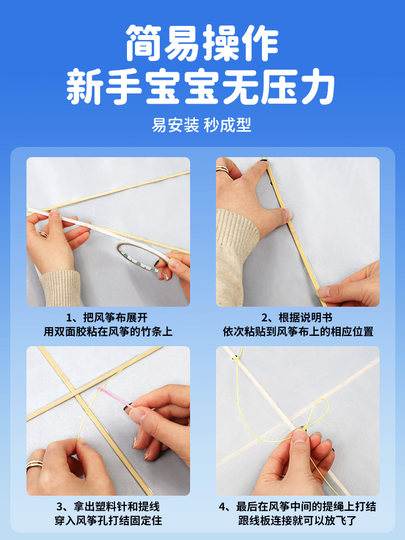 简易操作
新手宝宝无压力

易安装 秒成型

1、把风筝布展开
用双面胶粘在风筝的竹条上

2、根据说明书
依次粘贴到风筝布上的相应位置

3、拿出塑料针和提线
穿入风筝孔打结固定住

4、最后在风筝中间的提绳上打结
跟线板连接就可以放飞了