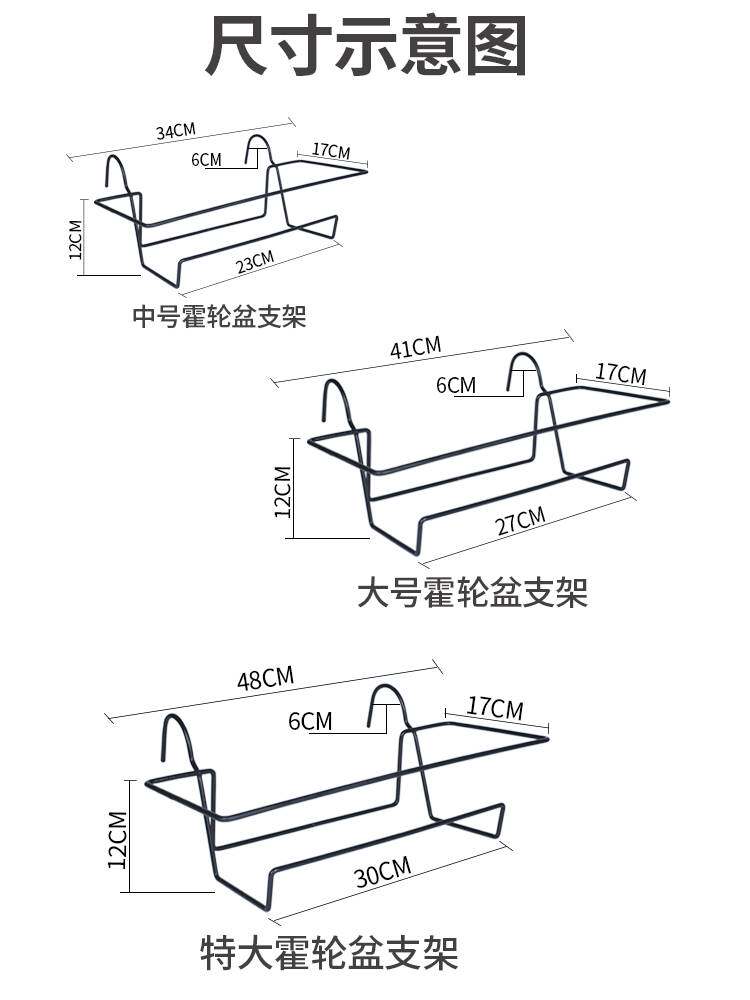 尺寸示意图

34CM
6CM
17CM
12CM
23CM
中号霍轮盆支架

41CM
6CM
17CM
12CM
27CM
大号霍轮盆支架

48CM
6CM
17CM
12CM
30CM
特大霍轮盆支架