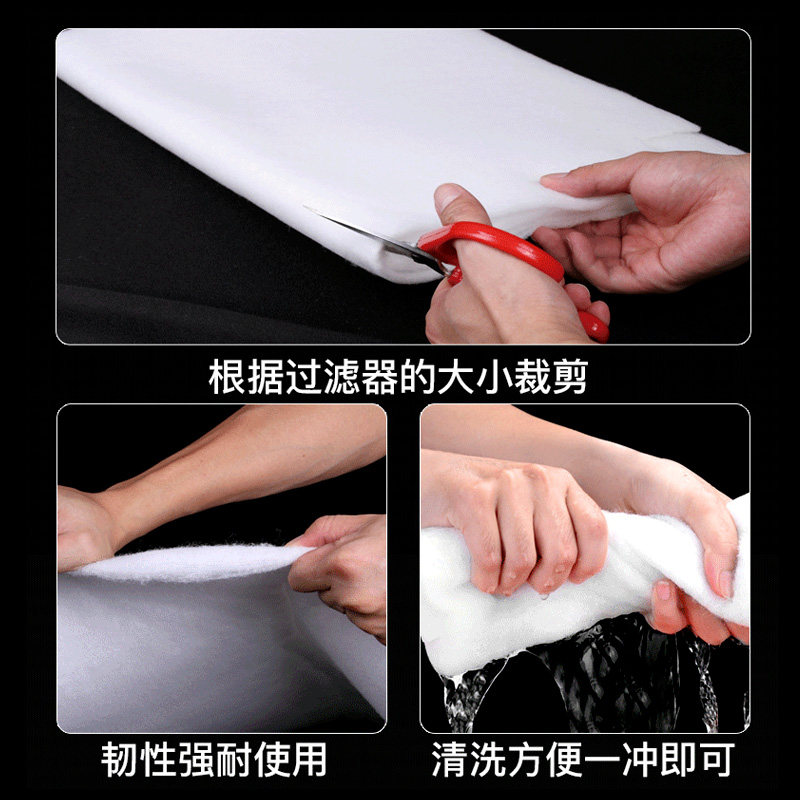 根据过滤器的大小裁剪

韧性强耐使用

清洗方便一冲即可