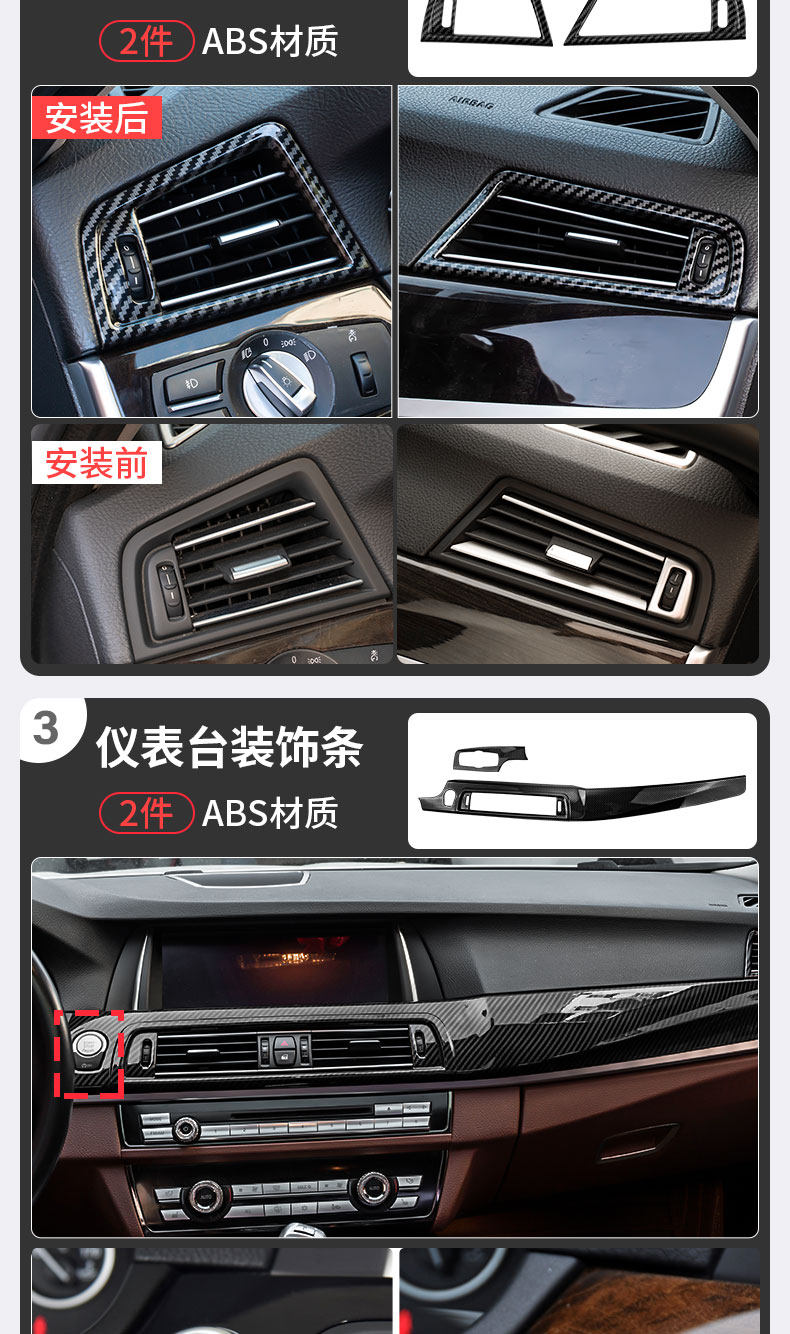 2件 ABS材质

安装后

AIRBAG

安装前

3 仪表台装饰条

2件 ABS材质