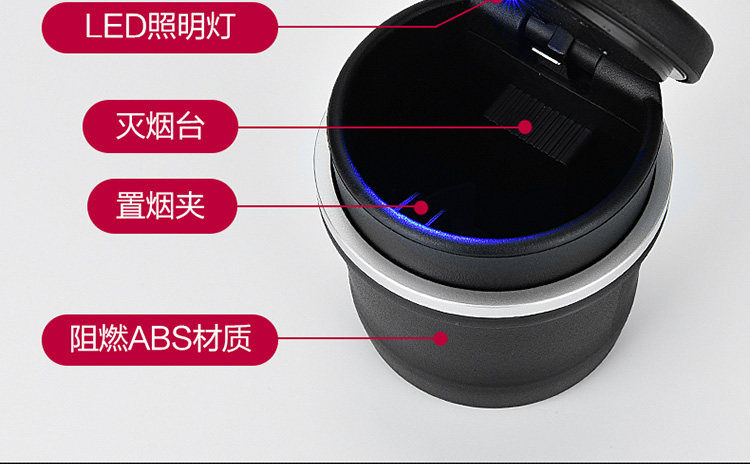 LED照明灯

灭烟台

置烟夹

阻燃ABS材质