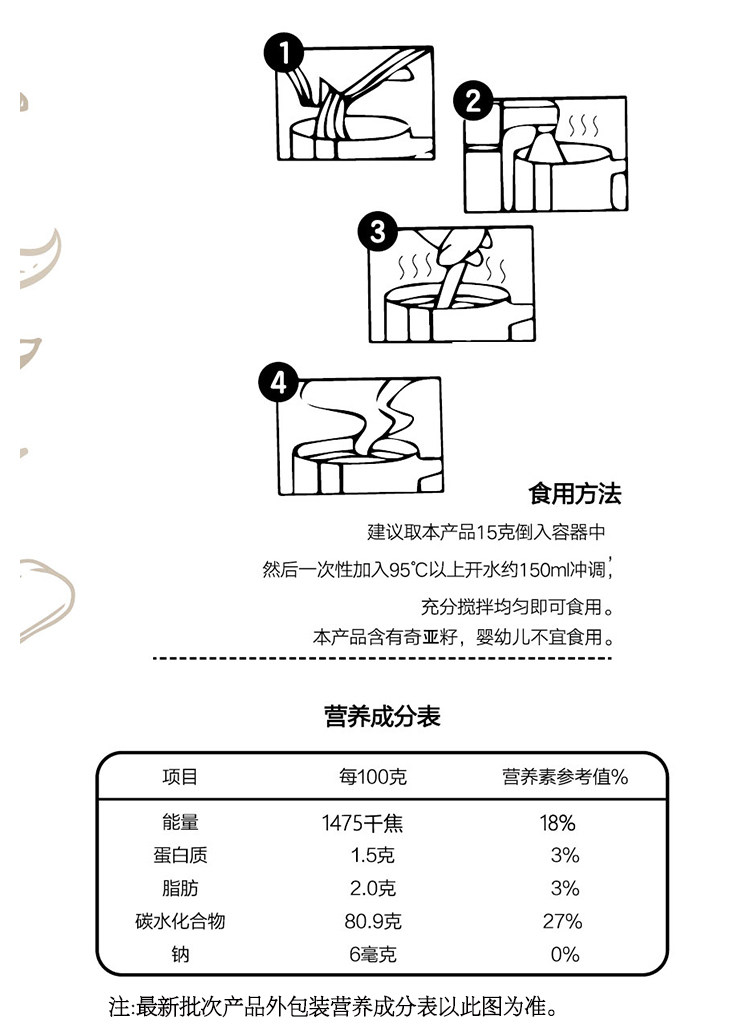 1

2

3

4

食用方法

建议取本产品15克倒入容器中

然后一次性加入95℃以上开水约150ml冲调，

充分搅拌均匀即可食用。

本产品含有奇亚籽，婴幼儿不宜食用。

营养成分表

| 项目 | 每100克 | 营养素参考值% |
|---|---|---|
| 能量 | 1475千焦 | 18% |
| 蛋白质 | 1.5克 | 3% |
| 脂肪 | 2.0克 | 3% |
| 碳水化合物 | 80.9克 | 27% |
| 钠 | 6毫克 | 0% |

注:最新批次产品外包装营养成分表以此图为准。