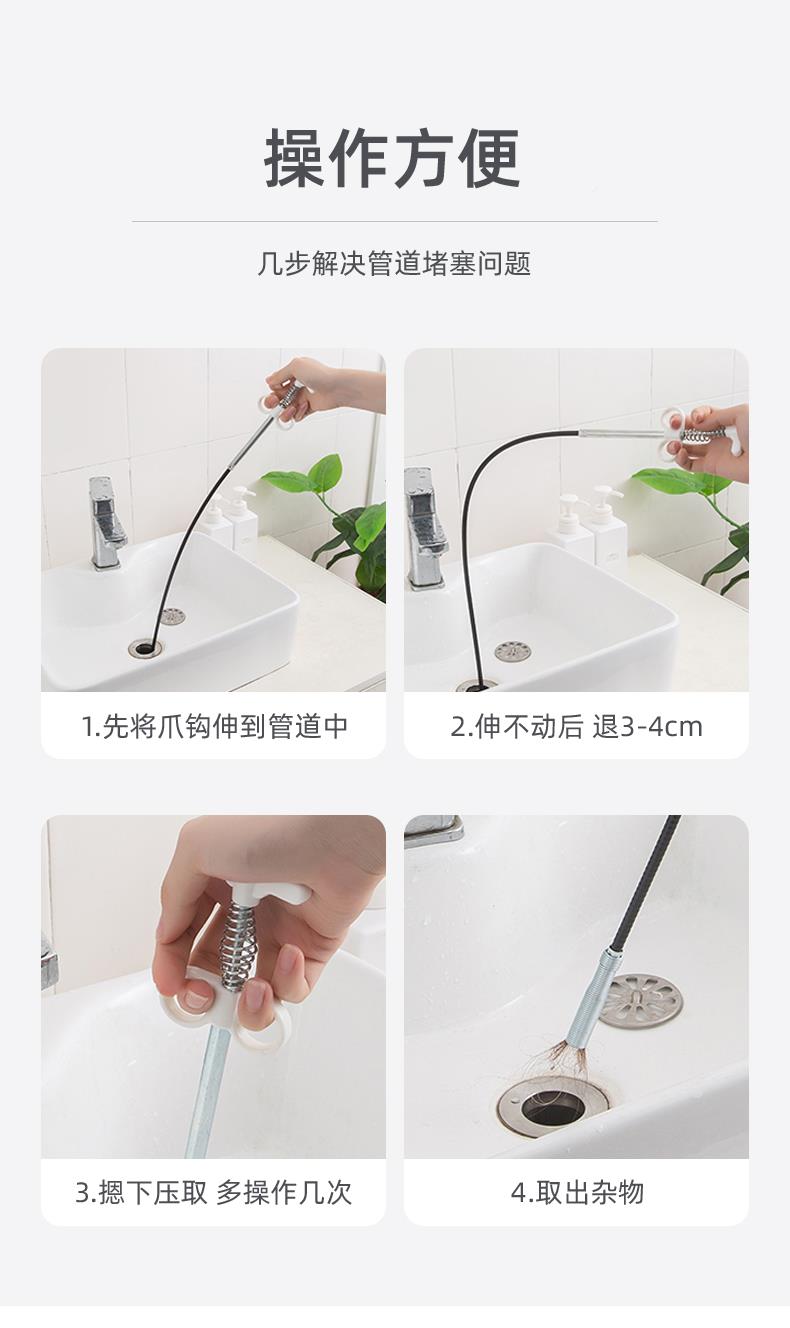 操作方便

几步解决管道堵塞问题

1.先将爪钩伸到管道中

2.伸不动后 退3-4cm

3.摁下压取 多操作几次

4.取出杂物